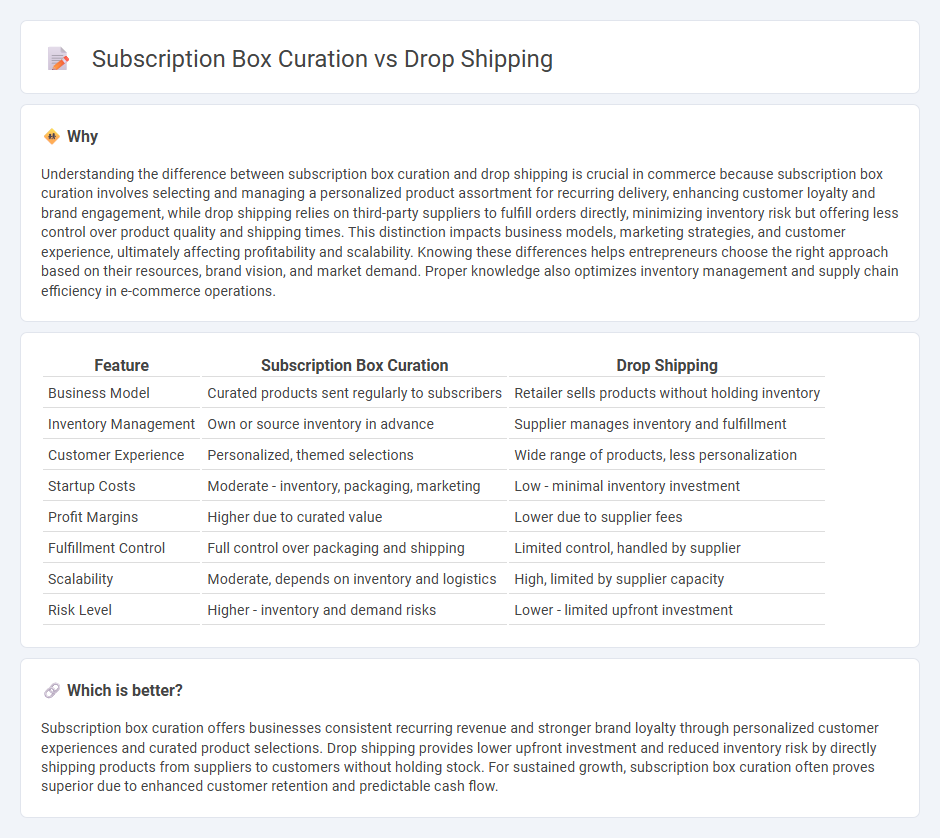 Subscription Box Curation vs Drop Shipping

Why

Understanding the difference between subscription box curation and drop shipping is crucial in commerce because subscription box curation involves selecting and managing a personalized product assortment for recurring delivery, enhancing customer loyalty and brand engagement, while drop shipping relies on third-party suppliers to fulfill orders directly, minimizing inventory risk but offering less control over product quality and shipping times. This distinction impacts business models, marketing strategies, and customer experience, ultimately affecting profitability and scalability. Knowing these differences helps entrepreneurs choose the right approach based on their resources, brand vision, and market demand. Proper knowledge also optimizes inventory management and supply chain efficiency in e-commerce operations.

| Feature | Subscription Box Curation | Drop Shipping |
|---|---|---|
| Business Model | Curated products sent regularly to subscribers | Retailer sells products without holding inventory |
| Inventory Management | Own or source inventory in advance | Supplier manages inventory and fulfillment |
| Customer Experience | Personalized, themed selections | Wide range of products, less personalization |
| Startup Costs | Moderate - inventory, packaging, marketing | Low - minimal inventory investment |
| Profit Margins | Higher due to curated value | Lower due to supplier fees |
| Fulfillment Control | Full control over packaging and shipping | Limited control, handled by supplier |
| Scalability | Moderate, depends on inventory and logistics | High, limited by supplier capacity |
| Risk Level | Higher - inventory and demand risks | Lower - limited upfront investment |

Which is better?

Subscription box curation offers businesses consistent recurring revenue and stronger brand loyalty through personalized customer experiences and curated product selections. Drop shipping provides lower upfront investment and reduced inventory risk by directly shipping products from suppliers to customers without holding stock. For sustained growth, subscription box curation often proves superior due to enhanced customer retention and predictable cash flow.