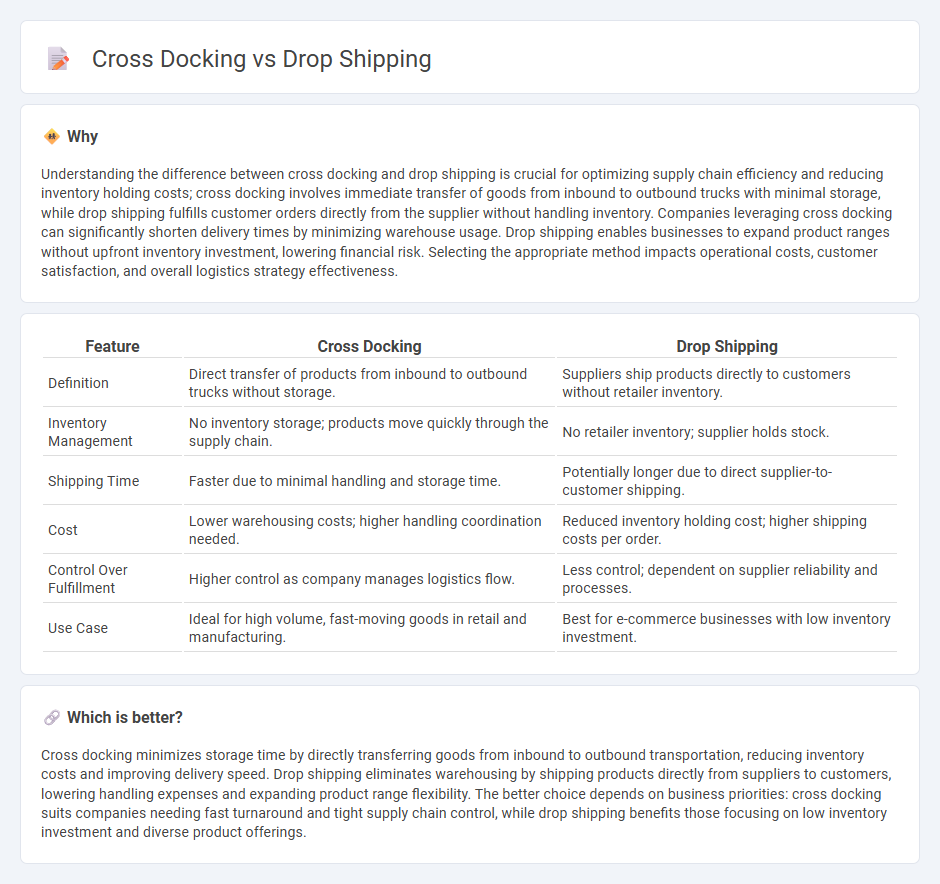 Cross Docking vs Drop Shipping

Why

Understanding the difference between cross docking and drop shipping is crucial for optimizing supply chain efficiency and reducing inventory holding costs; cross docking involves immediate transfer of goods from inbound to outbound trucks with minimal storage, while drop shipping fulfills customer orders directly from the supplier without handling inventory. Companies leveraging cross docking can significantly shorten delivery times by minimizing warehouse usage. Drop shipping enables businesses to expand product ranges without upfront inventory investment, lowering financial risk. Selecting the appropriate method impacts operational costs, customer satisfaction, and overall logistics strategy effectiveness.

| Feature | Cross Docking | Drop Shipping |
|---|---|---|
| Definition | Direct transfer of products from inbound to outbound trucks without storage. | Suppliers ship products directly to customers without retailer inventory. |
| Inventory Management | No inventory storage; products move quickly through the supply chain. | No retailer inventory; supplier holds stock. |
| Shipping Time | Faster due to minimal handling and storage time. | Potentially longer due to direct supplier-to-customer shipping. |
| Cost | Lower warehousing costs; higher handling coordination needed. | Reduced inventory holding cost; higher shipping costs per order. |
| Control Over Fulfillment | Higher control as company manages logistics flow. | Less control; dependent on supplier reliability and processes. |
| Use Case | Ideal for high volume, fast-moving goods in retail and manufacturing. | Best for e-commerce businesses with low inventory investment. |

Which is better?

Cross docking minimizes storage time by directly transferring goods from inbound to outbound transportation, reducing inventory costs and improving delivery speed. Drop shipping eliminates warehousing by shipping products directly from suppliers to customers, lowering handling expenses and expanding product range flexibility. The better choice depends on business priorities: cross docking suits companies needing fast turnaround and tight supply chain control, while drop shipping benefits those focusing on low inventory investment and diverse product offerings.