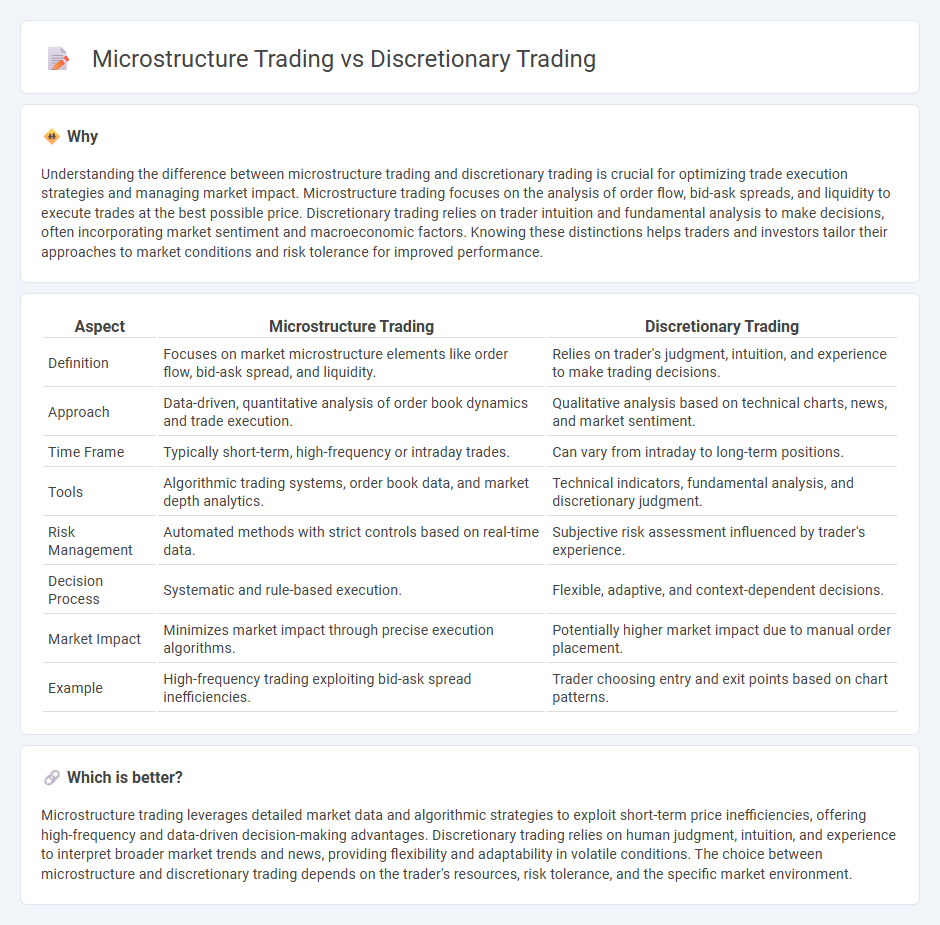 Microstructure Trading vs Discretionary Trading

Why

Understanding the difference between microstructure trading and discretionary trading is crucial for optimizing trade execution strategies and managing market impact. Microstructure trading focuses on the analysis of order flow, bid-ask spreads, and liquidity to execute trades at the best possible price. Discretionary trading relies on trader intuition and fundamental analysis to make decisions, often incorporating market sentiment and macroeconomic factors. Knowing these distinctions helps traders and investors tailor their approaches to market conditions and risk tolerance for improved performance.

| Aspect | Microstructure Trading | Discretionary Trading |
|---|---|---|
| Definition | Focuses on market microstructure elements like order flow, bid-ask spread, and liquidity. | Relies on trader's judgment, intuition, and experience to make trading decisions. |
| Approach | Data-driven, quantitative analysis of order book dynamics and trade execution. | Qualitative analysis based on technical charts, news, and market sentiment. |
| Time Frame | Typically short-term, high-frequency or intraday trades. | Can vary from intraday to long-term positions. |
| Tools | Algorithmic trading systems, order book data, and market depth analytics. | Technical indicators, fundamental analysis, and discretionary judgment. |
| Risk Management | Automated methods with strict controls based on real-time data. | Subjective risk assessment influenced by trader's experience. |
| Decision Process | Systematic and rule-based execution. | Flexible, adaptive, and context-dependent decisions. |
| Market Impact | Minimizes market impact through precise execution algorithms. | Potentially higher market impact due to manual order placement. |
| Example | High-frequency trading exploiting bid-ask spread inefficiencies. | Trader choosing entry and exit points based on chart patterns. |

Which is better?

Microstructure trading leverages detailed market data and algorithmic strategies to exploit short-term price inefficiencies, offering high-frequency and data-driven decision-making advantages. Discretionary trading relies on human judgment, intuition, and experience to interpret broader market trends and news, providing flexibility and adaptability in volatile conditions. The choice between microstructure and discretionary trading depends on the trader's resources, risk tolerance, and the specific market environment.