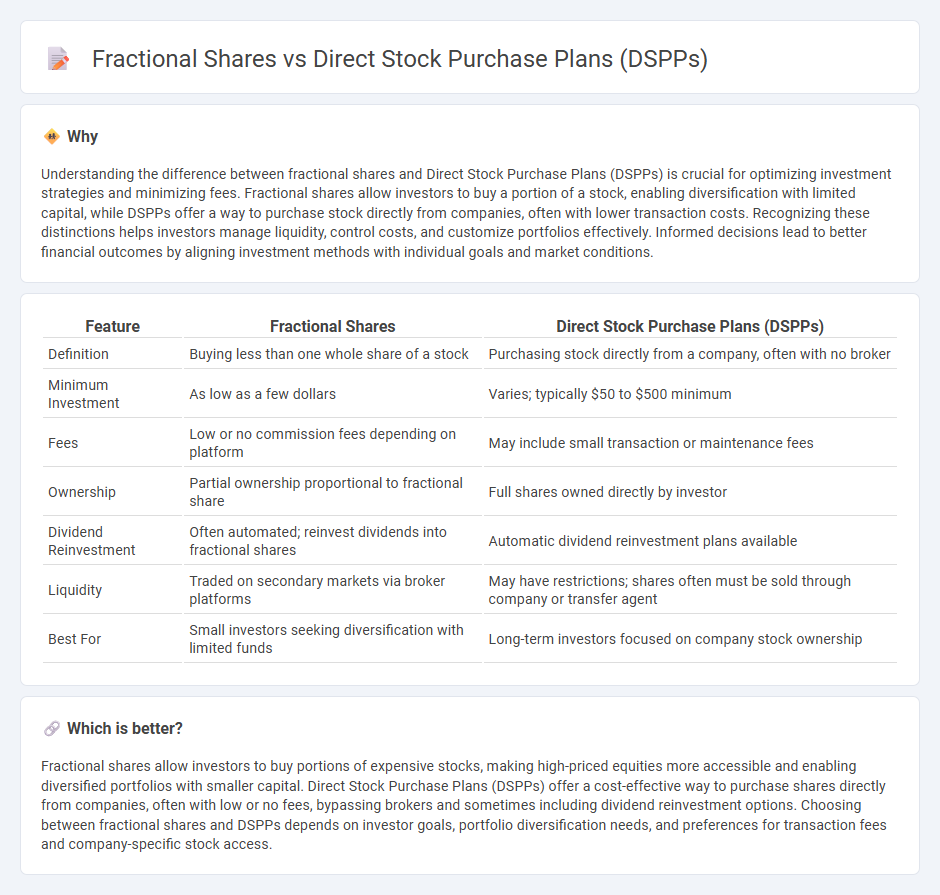 Fractional Shares vs Direct Stock Purchase Plans (DSPPs)

Why

Understanding the difference between fractional shares and Direct Stock Purchase Plans (DSPPs) is crucial for optimizing investment strategies and minimizing fees. Fractional shares allow investors to buy a portion of a stock, enabling diversification with limited capital, while DSPPs offer a way to purchase stock directly from companies, often with lower transaction costs. Recognizing these distinctions helps investors manage liquidity, control costs, and customize portfolios effectively. Informed decisions lead to better financial outcomes by aligning investment methods with individual goals and market conditions.

| Feature | Fractional Shares | Direct Stock Purchase Plans (DSPPs) |
|---|---|---|
| Definition | Buying less than one whole share of a stock | Purchasing stock directly from a company, often with no broker |
| Minimum Investment | As low as a few dollars | Varies; typically \$50 to \$500 minimum |
| Fees | Low or no commission fees depending on platform | May include small transaction or maintenance fees |
| Ownership | Partial ownership proportional to fractional share | Full shares owned directly by investor |
| Dividend Reinvestment | Often automated; reinvest dividends into fractional shares | Automatic dividend reinvestment plans available |
| Liquidity | Traded on secondary markets via broker platforms | May have restrictions; shares often must be sold through company or transfer agent |
| Best For | Small investors seeking diversification with limited funds | Long-term investors focused on company stock ownership |

Which is better?

Fractional shares allow investors to buy portions of expensive stocks, making high-priced equities more accessible and enabling diversified portfolios with smaller capital. Direct Stock Purchase Plans (DSPPs) offer a cost-effective way to purchase shares directly from companies, often with low or no fees, bypassing brokers and sometimes including dividend reinvestment options. Choosing between fractional shares and DSPPs depends on investor goals, portfolio diversification needs, and preferences for transaction fees and company-specific stock access.