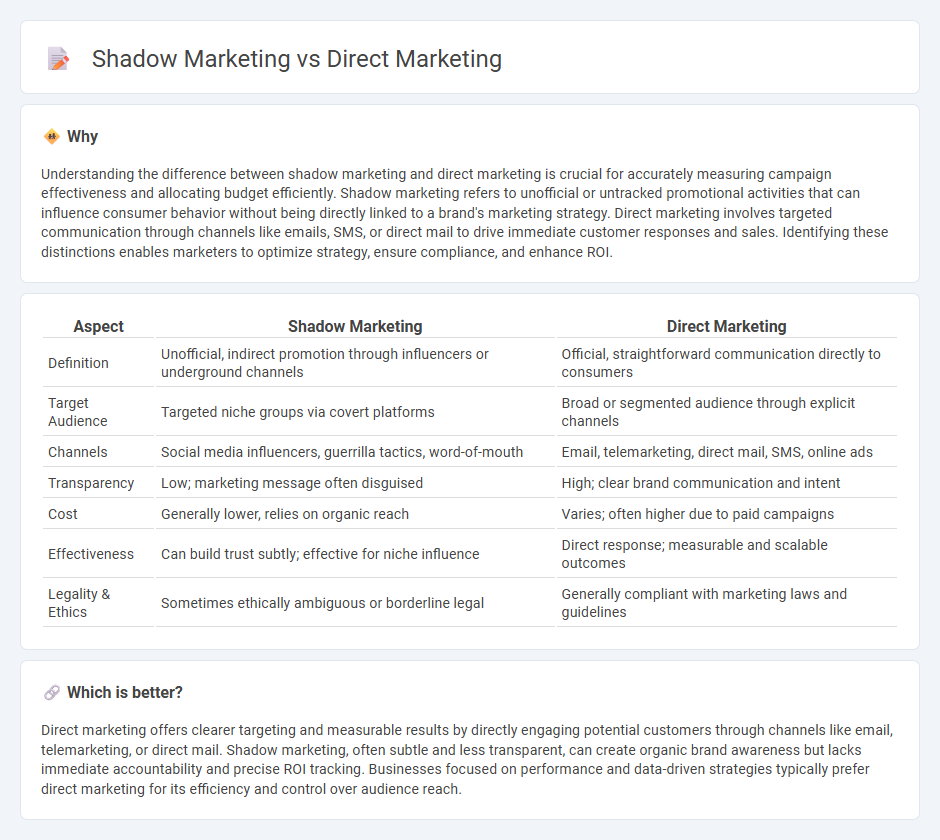 Shadow Marketing vs Direct Marketing

Why

Understanding the difference between shadow marketing and direct marketing is crucial for accurately measuring campaign effectiveness and allocating budget efficiently. Shadow marketing refers to unofficial or untracked promotional activities that can influence consumer behavior without being directly linked to a brand's marketing strategy. Direct marketing involves targeted communication through channels like emails, SMS, or direct mail to drive immediate customer responses and sales. Identifying these distinctions enables marketers to optimize strategy, ensure compliance, and enhance ROI.

| Aspect | Shadow Marketing | Direct Marketing |
|---|---|---|
| Definition | Unofficial, indirect promotion through influencers or underground channels | Official, straightforward communication directly to consumers |
| Target Audience | Targeted niche groups via covert platforms | Broad or segmented audience through explicit channels |
| Channels | Social media influencers, guerrilla tactics, word-of-mouth | Email, telemarketing, direct mail, SMS, online ads |
| Transparency | Low; marketing message often disguised | High; clear brand communication and intent |
| Cost | Generally lower, relies on organic reach | Varies; often higher due to paid campaigns |
| Effectiveness | Can build trust subtly; effective for niche influence | Direct response; measurable and scalable outcomes |
| Legality & Ethics | Sometimes ethically ambiguous or borderline legal | Generally compliant with marketing laws and guidelines |

Which is better?

Direct marketing offers clearer targeting and measurable results by directly engaging potential customers through channels like email, telemarketing, or direct mail. Shadow marketing, often subtle and less transparent, can create organic brand awareness but lacks immediate accountability and precise ROI tracking. Businesses focused on performance and data-driven strategies typically prefer direct marketing for its efficiency and control over audience reach.