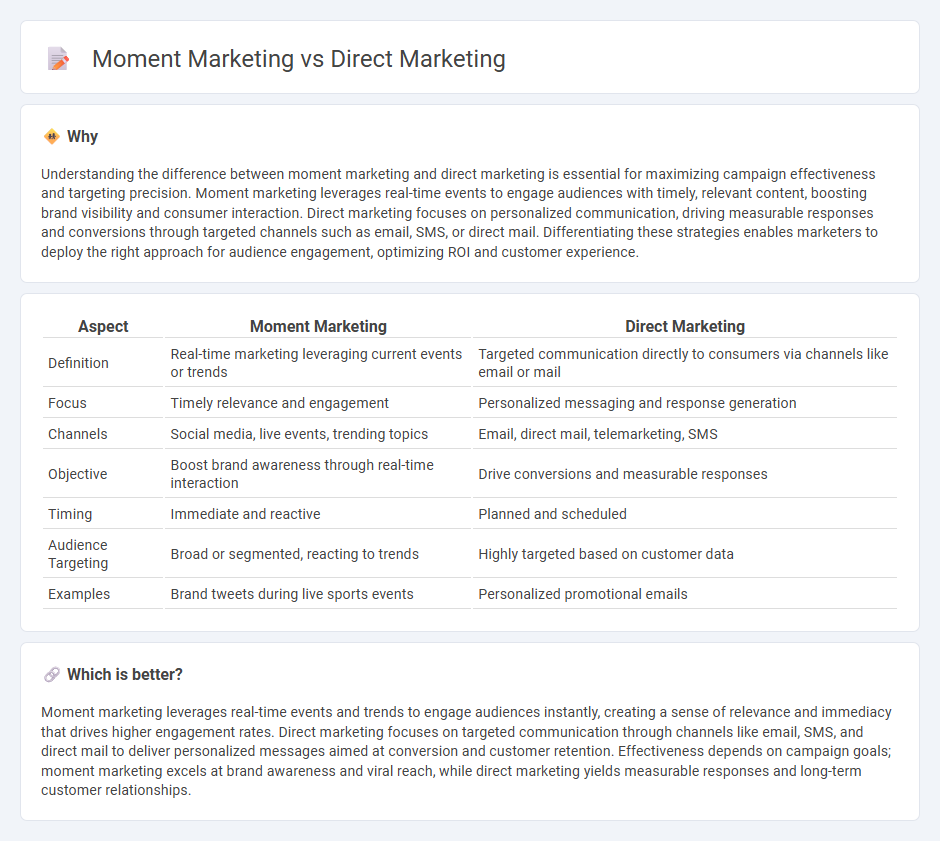 Moment Marketing vs Direct Marketing

Why

Understanding the difference between moment marketing and direct marketing is essential for maximizing campaign effectiveness and targeting precision. Moment marketing leverages real-time events to engage audiences with timely, relevant content, boosting brand visibility and consumer interaction. Direct marketing focuses on personalized communication, driving measurable responses and conversions through targeted channels such as email, SMS, or direct mail. Differentiating these strategies enables marketers to deploy the right approach for audience engagement, optimizing ROI and customer experience.

| Aspect | Moment Marketing | Direct Marketing |
|---|---|---|
| Definition | Real-time marketing leveraging current events or trends | Targeted communication directly to consumers via channels like email or mail |
| Focus | Timely relevance and engagement | Personalized messaging and response generation |
| Channels | Social media, live events, trending topics | Email, direct mail, telemarketing, SMS |
| Objective | Boost brand awareness through real-time interaction | Drive conversions and measurable responses |
| Timing | Immediate and reactive | Planned and scheduled |
| Audience Targeting | Broad or segmented, reacting to trends | Highly targeted based on customer data |
| Examples | Brand tweets during live sports events | Personalized promotional emails |

Which is better?

Moment marketing leverages real-time events and trends to engage audiences instantly, creating a sense of relevance and immediacy that drives higher engagement rates. Direct marketing focuses on targeted communication through channels like email, SMS, and direct mail to deliver personalized messages aimed at conversion and customer retention. Effectiveness depends on campaign goals; moment marketing excels at brand awareness and viral reach, while direct marketing yields measurable responses and long-term customer relationships.