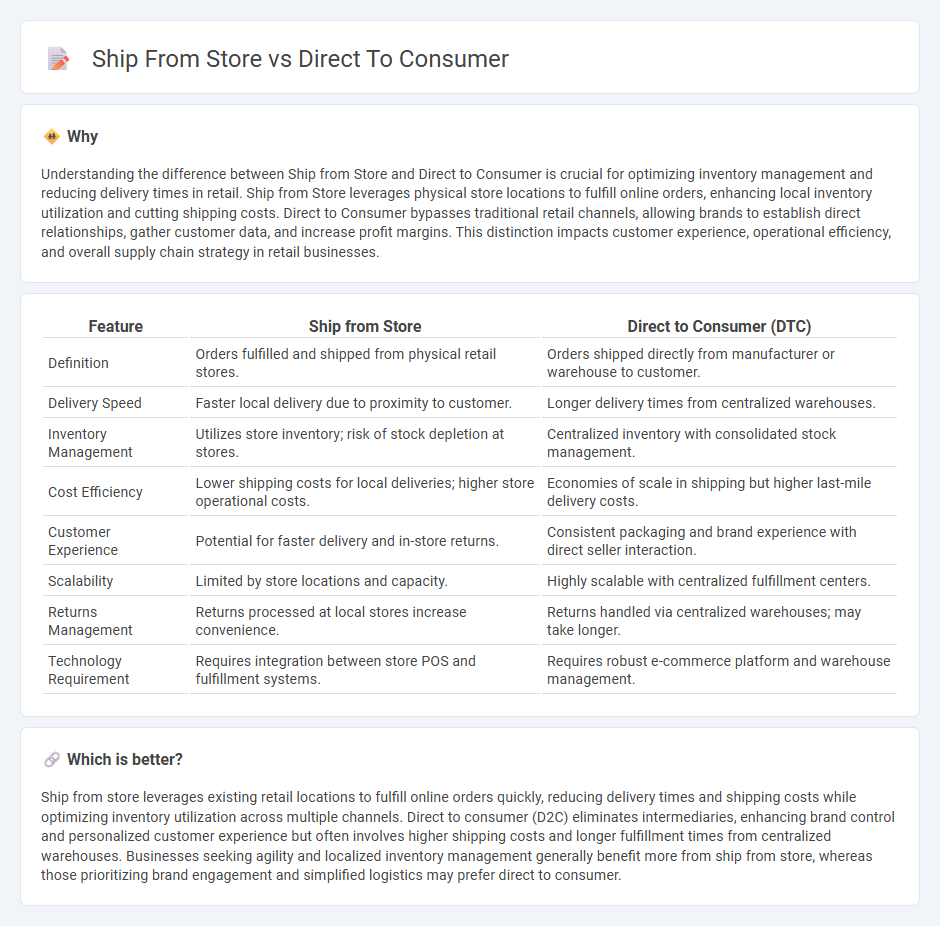 Ship From Store vs Direct To Consumer

Why

Understanding the difference between Ship from Store and Direct to Consumer is crucial for optimizing inventory management and reducing delivery times in retail. Ship from Store leverages physical store locations to fulfill online orders, enhancing local inventory utilization and cutting shipping costs. Direct to Consumer bypasses traditional retail channels, allowing brands to establish direct relationships, gather customer data, and increase profit margins. This distinction impacts customer experience, operational efficiency, and overall supply chain strategy in retail businesses.

| Feature | Ship from Store | Direct to Consumer (DTC) |
|---|---|---|
| Definition | Orders fulfilled and shipped from physical retail stores. | Orders shipped directly from manufacturer or warehouse to customer. |
| Delivery Speed | Faster local delivery due to proximity to customer. | Longer delivery times from centralized warehouses. |
| Inventory Management | Utilizes store inventory; risk of stock depletion at stores. | Centralized inventory with consolidated stock management. |
| Cost Efficiency | Lower shipping costs for local deliveries; higher store operational costs. | Economies of scale in shipping but higher last-mile delivery costs. |
| Customer Experience | Potential for faster delivery and in-store returns. | Consistent packaging and brand experience with direct seller interaction. |
| Scalability | Limited by store locations and capacity. | Highly scalable with centralized fulfillment centers. |
| Returns Management | Returns processed at local stores increase convenience. | Returns handled via centralized warehouses; may take longer. |
| Technology Requirement | Requires integration between store POS and fulfillment systems. | Requires robust e-commerce platform and warehouse management. |

Which is better?

Ship from store leverages existing retail locations to fulfill online orders quickly, reducing delivery times and shipping costs while optimizing inventory utilization across multiple channels. Direct to consumer (D2C) eliminates intermediaries, enhancing brand control and personalized customer experience but often involves higher shipping costs and longer fulfillment times from centralized warehouses. Businesses seeking agility and localized inventory management generally benefit more from ship from store, whereas those prioritizing brand engagement and simplified logistics may prefer direct to consumer.