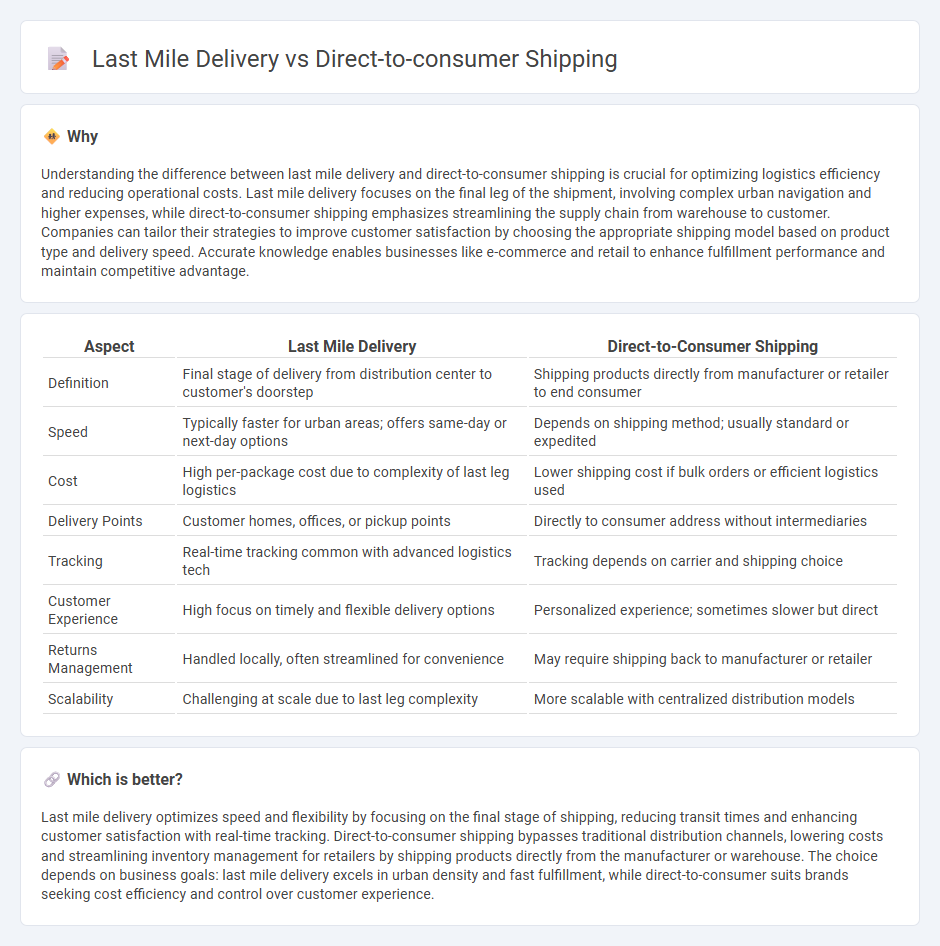 Last Mile Delivery vs Direct-to-consumer Shipping

Why

Understanding the difference between last mile delivery and direct-to-consumer shipping is crucial for optimizing logistics efficiency and reducing operational costs. Last mile delivery focuses on the final leg of the shipment, involving complex urban navigation and higher expenses, while direct-to-consumer shipping emphasizes streamlining the supply chain from warehouse to customer. Companies can tailor their strategies to improve customer satisfaction by choosing the appropriate shipping model based on product type and delivery speed. Accurate knowledge enables businesses like e-commerce and retail to enhance fulfillment performance and maintain competitive advantage.

| Aspect | Last Mile Delivery | Direct-to-Consumer Shipping |
|---|---|---|
| Definition | Final stage of delivery from distribution center to customer's doorstep | Shipping products directly from manufacturer or retailer to end consumer |
| Speed | Typically faster for urban areas; offers same-day or next-day options | Depends on shipping method; usually standard or expedited |
| Cost | High per-package cost due to complexity of last leg logistics | Lower shipping cost if bulk orders or efficient logistics used |
| Delivery Points | Customer homes, offices, or pickup points | Directly to consumer address without intermediaries |
| Tracking | Real-time tracking common with advanced logistics tech | Tracking depends on carrier and shipping choice |
| Customer Experience | High focus on timely and flexible delivery options | Personalized experience; sometimes slower but direct |
| Returns Management | Handled locally, often streamlined for convenience | May require shipping back to manufacturer or retailer |
| Scalability | Challenging at scale due to last leg complexity | More scalable with centralized distribution models |

Which is better?

Last mile delivery optimizes speed and flexibility by focusing on the final stage of shipping, reducing transit times and enhancing customer satisfaction with real-time tracking. Direct-to-consumer shipping bypasses traditional distribution channels, lowering costs and streamlining inventory management for retailers by shipping products directly from the manufacturer or warehouse. The choice depends on business goals: last mile delivery excels in urban density and fast fulfillment, while direct-to-consumer suits brands seeking cost efficiency and control over customer experience.