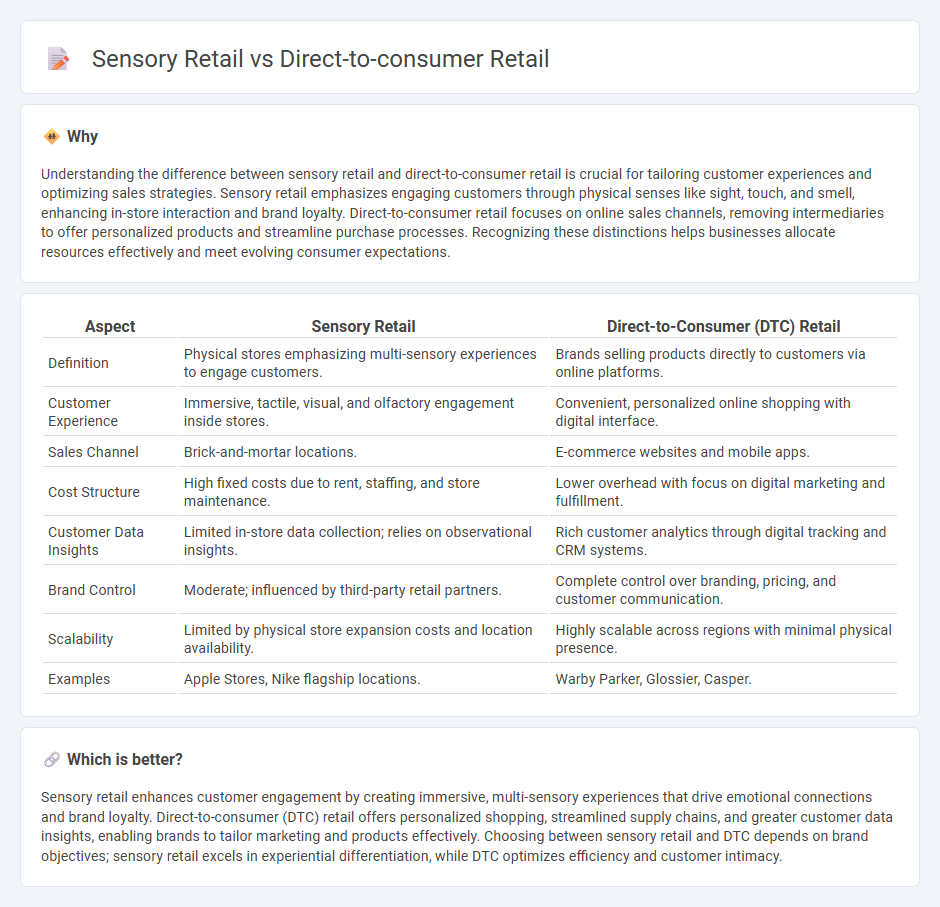 Sensory Retail vs Direct-to-consumer Retail

Why

Understanding the difference between sensory retail and direct-to-consumer retail is crucial for tailoring customer experiences and optimizing sales strategies. Sensory retail emphasizes engaging customers through physical senses like sight, touch, and smell, enhancing in-store interaction and brand loyalty. Direct-to-consumer retail focuses on online sales channels, removing intermediaries to offer personalized products and streamline purchase processes. Recognizing these distinctions helps businesses allocate resources effectively and meet evolving consumer expectations.

| Aspect | Sensory Retail | Direct-to-Consumer (DTC) Retail |
|---|---|---|
| Definition | Physical stores emphasizing multi-sensory experiences to engage customers. | Brands selling products directly to customers via online platforms. |
| Customer Experience | Immersive, tactile, visual, and olfactory engagement inside stores. | Convenient, personalized online shopping with digital interface. |
| Sales Channel | Brick-and-mortar locations. | E-commerce websites and mobile apps. |
| Cost Structure | High fixed costs due to rent, staffing, and store maintenance. | Lower overhead with focus on digital marketing and fulfillment. |
| Customer Data Insights | Limited in-store data collection; relies on observational insights. | Rich customer analytics through digital tracking and CRM systems. |
| Brand Control | Moderate; influenced by third-party retail partners. | Complete control over branding, pricing, and customer communication. |
| Scalability | Limited by physical store expansion costs and location availability. | Highly scalable across regions with minimal physical presence. |
| Examples | Apple Stores, Nike flagship locations. | Warby Parker, Glossier, Casper. |

Which is better?

Sensory retail enhances customer engagement by creating immersive, multi-sensory experiences that drive emotional connections and brand loyalty. Direct-to-consumer (DTC) retail offers personalized shopping, streamlined supply chains, and greater customer data insights, enabling brands to tailor marketing and products effectively. Choosing between sensory retail and DTC depends on brand objectives; sensory retail excels in experiential differentiation, while DTC optimizes efficiency and customer intimacy.