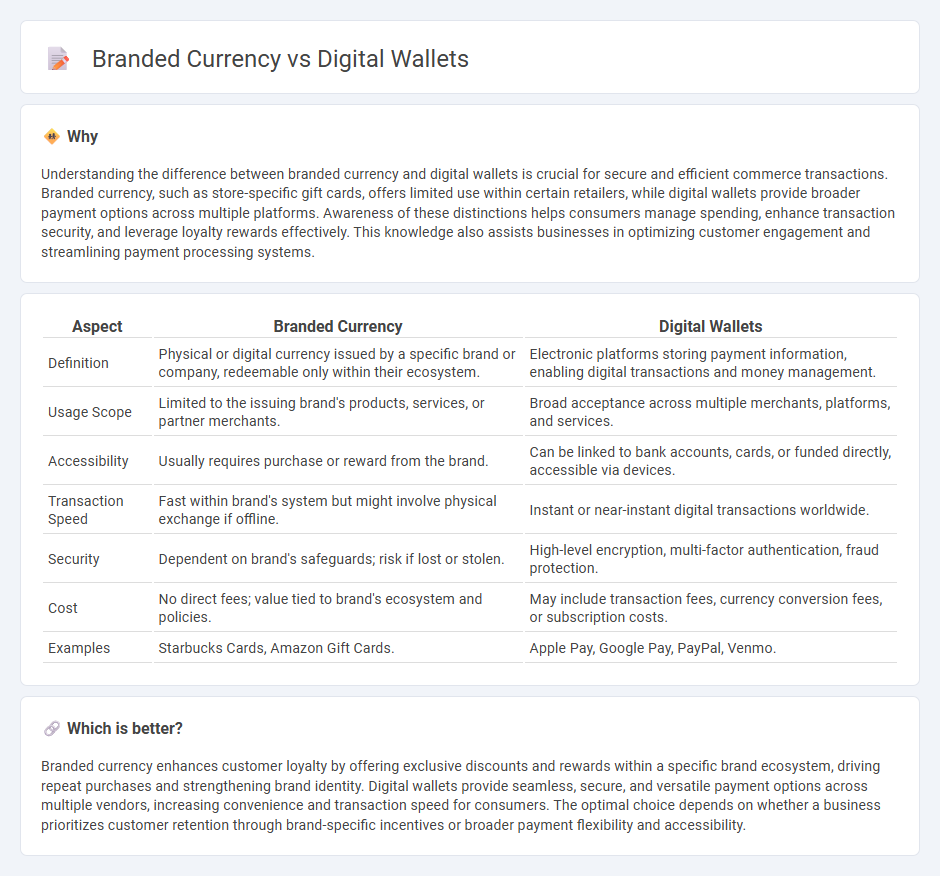 Branded Currency vs Digital Wallets

Why

Understanding the difference between branded currency and digital wallets is crucial for secure and efficient commerce transactions. Branded currency, such as store-specific gift cards, offers limited use within certain retailers, while digital wallets provide broader payment options across multiple platforms. Awareness of these distinctions helps consumers manage spending, enhance transaction security, and leverage loyalty rewards effectively. This knowledge also assists businesses in optimizing customer engagement and streamlining payment processing systems.

| Aspect | Branded Currency | Digital Wallets |
|---|---|---|
| Definition | Physical or digital currency issued by a specific brand or company, redeemable only within their ecosystem. | Electronic platforms storing payment information, enabling digital transactions and money management. |
| Usage Scope | Limited to the issuing brand's products, services, or partner merchants. | Broad acceptance across multiple merchants, platforms, and services. |
| Accessibility | Usually requires purchase or reward from the brand. | Can be linked to bank accounts, cards, or funded directly, accessible via devices. |
| Transaction Speed | Fast within brand's system but might involve physical exchange if offline. | Instant or near-instant digital transactions worldwide. |
| Security | Dependent on brand's safeguards; risk if lost or stolen. | High-level encryption, multi-factor authentication, fraud protection. |
| Cost | No direct fees; value tied to brand's ecosystem and policies. | May include transaction fees, currency conversion fees, or subscription costs. |
| Examples | Starbucks Cards, Amazon Gift Cards. | Apple Pay, Google Pay, PayPal, Venmo. |

Which is better?

Branded currency enhances customer loyalty by offering exclusive discounts and rewards within a specific brand ecosystem, driving repeat purchases and strengthening brand identity. Digital wallets provide seamless, secure, and versatile payment options across multiple vendors, increasing convenience and transaction speed for consumers. The optimal choice depends on whether a business prioritizes customer retention through brand-specific incentives or broader payment flexibility and accessibility.