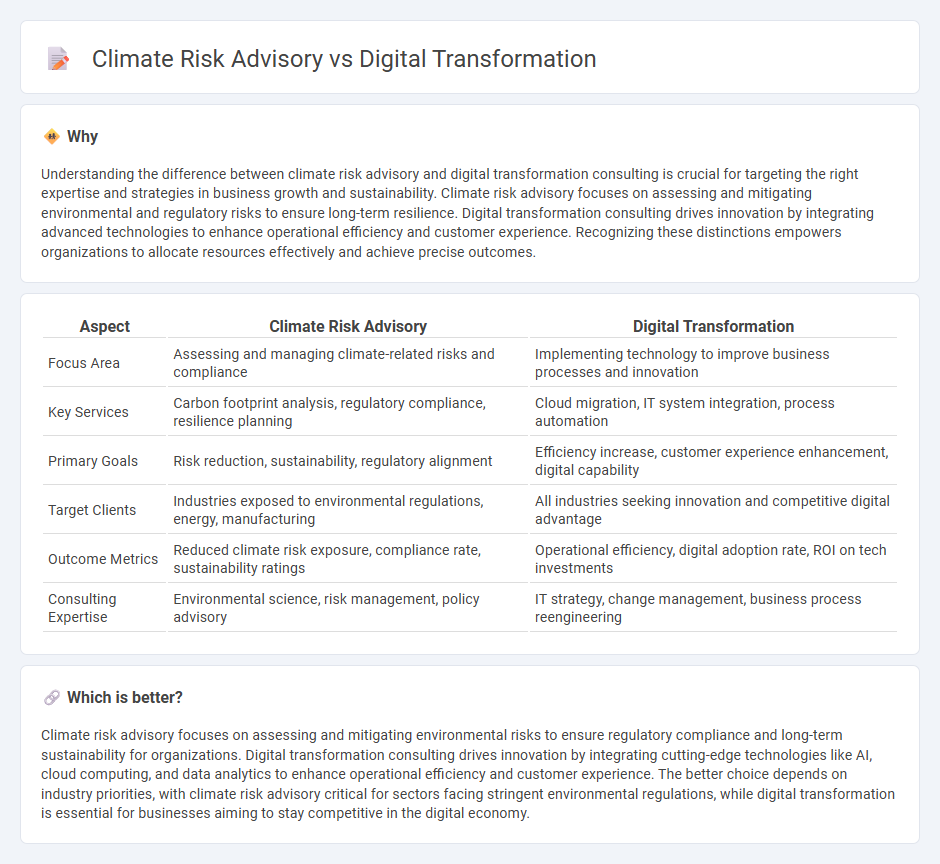 Climate Risk Advisory vs Digital Transformation

Why

Understanding the difference between climate risk advisory and digital transformation consulting is crucial for targeting the right expertise and strategies in business growth and sustainability. Climate risk advisory focuses on assessing and mitigating environmental and regulatory risks to ensure long-term resilience. Digital transformation consulting drives innovation by integrating advanced technologies to enhance operational efficiency and customer experience. Recognizing these distinctions empowers organizations to allocate resources effectively and achieve precise outcomes.

| Aspect | Climate Risk Advisory | Digital Transformation |
|---|---|---|
| Focus Area | Assessing and managing climate-related risks and compliance | Implementing technology to improve business processes and innovation |
| Key Services | Carbon footprint analysis, regulatory compliance, resilience planning | Cloud migration, IT system integration, process automation |
| Primary Goals | Risk reduction, sustainability, regulatory alignment | Efficiency increase, customer experience enhancement, digital capability |
| Target Clients | Industries exposed to environmental regulations, energy, manufacturing | All industries seeking innovation and competitive digital advantage |
| Outcome Metrics | Reduced climate risk exposure, compliance rate, sustainability ratings | Operational efficiency, digital adoption rate, ROI on tech investments |
| Consulting Expertise | Environmental science, risk management, policy advisory | IT strategy, change management, business process reengineering |

Which is better?

Climate risk advisory focuses on assessing and mitigating environmental risks to ensure regulatory compliance and long-term sustainability for organizations. Digital transformation consulting drives innovation by integrating cutting-edge technologies like AI, cloud computing, and data analytics to enhance operational efficiency and customer experience. The better choice depends on industry priorities, with climate risk advisory critical for sectors facing stringent environmental regulations, while digital transformation is essential for businesses aiming to stay competitive in the digital economy.