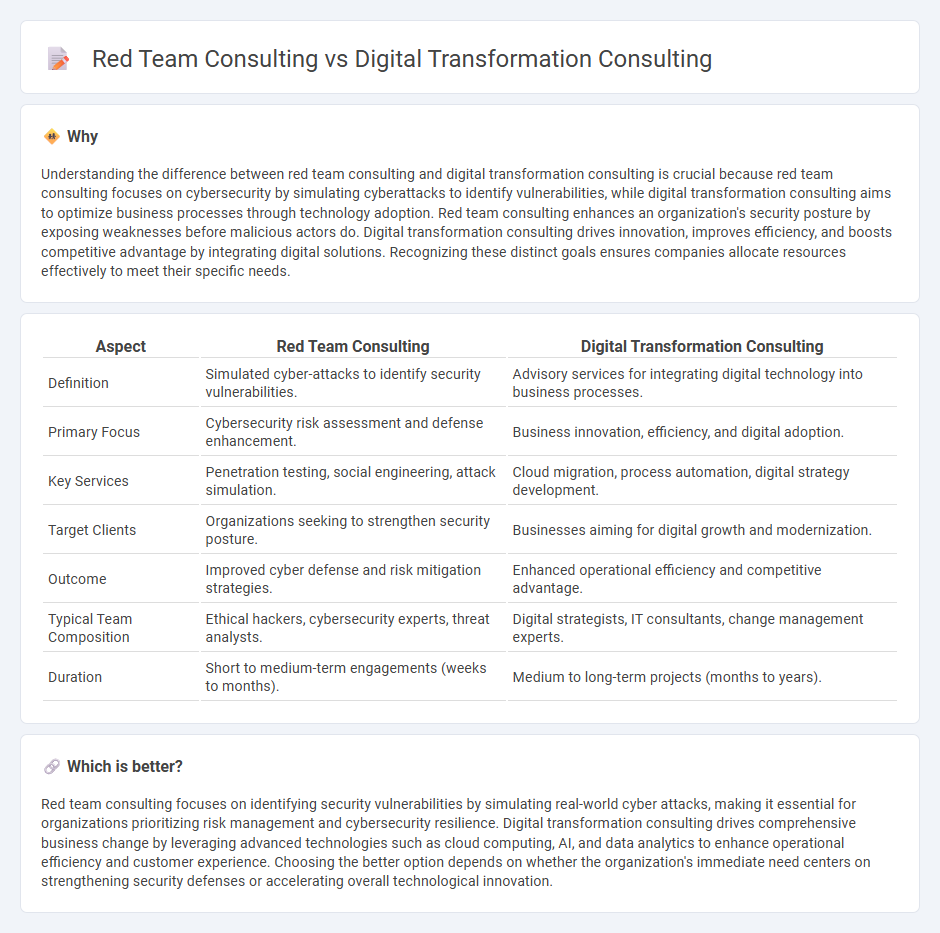 Red Team Consulting vs Digital Transformation Consulting

Why

Understanding the difference between red team consulting and digital transformation consulting is crucial because red team consulting focuses on cybersecurity by simulating cyberattacks to identify vulnerabilities, while digital transformation consulting aims to optimize business processes through technology adoption. Red team consulting enhances an organization's security posture by exposing weaknesses before malicious actors do. Digital transformation consulting drives innovation, improves efficiency, and boosts competitive advantage by integrating digital solutions. Recognizing these distinct goals ensures companies allocate resources effectively to meet their specific needs.

| Aspect | Red Team Consulting | Digital Transformation Consulting |
|---|---|---|
| Definition | Simulated cyber-attacks to identify security vulnerabilities. | Advisory services for integrating digital technology into business processes. |
| Primary Focus | Cybersecurity risk assessment and defense enhancement. | Business innovation, efficiency, and digital adoption. |
| Key Services | Penetration testing, social engineering, attack simulation. | Cloud migration, process automation, digital strategy development. |
| Target Clients | Organizations seeking to strengthen security posture. | Businesses aiming for digital growth and modernization. |
| Outcome | Improved cyber defense and risk mitigation strategies. | Enhanced operational efficiency and competitive advantage. |
| Typical Team Composition | Ethical hackers, cybersecurity experts, threat analysts. | Digital strategists, IT consultants, change management experts. |
| Duration | Short to medium-term engagements (weeks to months). | Medium to long-term projects (months to years). |

Which is better?

Red team consulting focuses on identifying security vulnerabilities by simulating real-world cyber attacks, making it essential for organizations prioritizing risk management and cybersecurity resilience. Digital transformation consulting drives comprehensive business change by leveraging advanced technologies such as cloud computing, AI, and data analytics to enhance operational efficiency and customer experience. Choosing the better option depends on whether the organization's immediate need centers on strengthening security defenses or accelerating overall technological innovation.