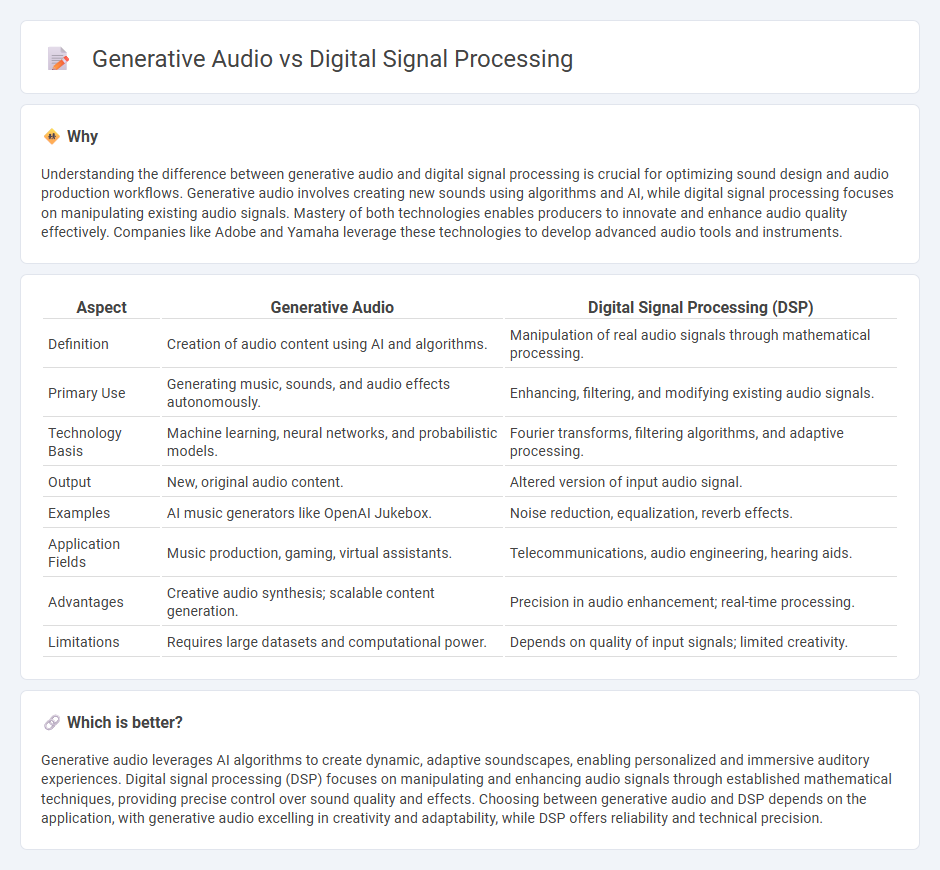 Generative Audio vs Digital Signal Processing

Why

Understanding the difference between generative audio and digital signal processing is crucial for optimizing sound design and audio production workflows. Generative audio involves creating new sounds using algorithms and AI, while digital signal processing focuses on manipulating existing audio signals. Mastery of both technologies enables producers to innovate and enhance audio quality effectively. Companies like Adobe and Yamaha leverage these technologies to develop advanced audio tools and instruments.

| Aspect | Generative Audio | Digital Signal Processing (DSP) |
|---|---|---|
| Definition | Creation of audio content using AI and algorithms. | Manipulation of real audio signals through mathematical processing. |
| Primary Use | Generating music, sounds, and audio effects autonomously. | Enhancing, filtering, and modifying existing audio signals. |
| Technology Basis | Machine learning, neural networks, and probabilistic models. | Fourier transforms, filtering algorithms, and adaptive processing. |
| Output | New, original audio content. | Altered version of input audio signal. |
| Examples | AI music generators like OpenAI Jukebox. | Noise reduction, equalization, reverb effects. |
| Application Fields | Music production, gaming, virtual assistants. | Telecommunications, audio engineering, hearing aids. |
| Advantages | Creative audio synthesis; scalable content generation. | Precision in audio enhancement; real-time processing. |
| Limitations | Requires large datasets and computational power. | Depends on quality of input signals; limited creativity. |

Which is better?

Generative audio leverages AI algorithms to create dynamic, adaptive soundscapes, enabling personalized and immersive auditory experiences. Digital signal processing (DSP) focuses on manipulating and enhancing audio signals through established mathematical techniques, providing precise control over sound quality and effects. Choosing between generative audio and DSP depends on the application, with generative audio excelling in creativity and adaptability, while DSP offers reliability and technical precision.