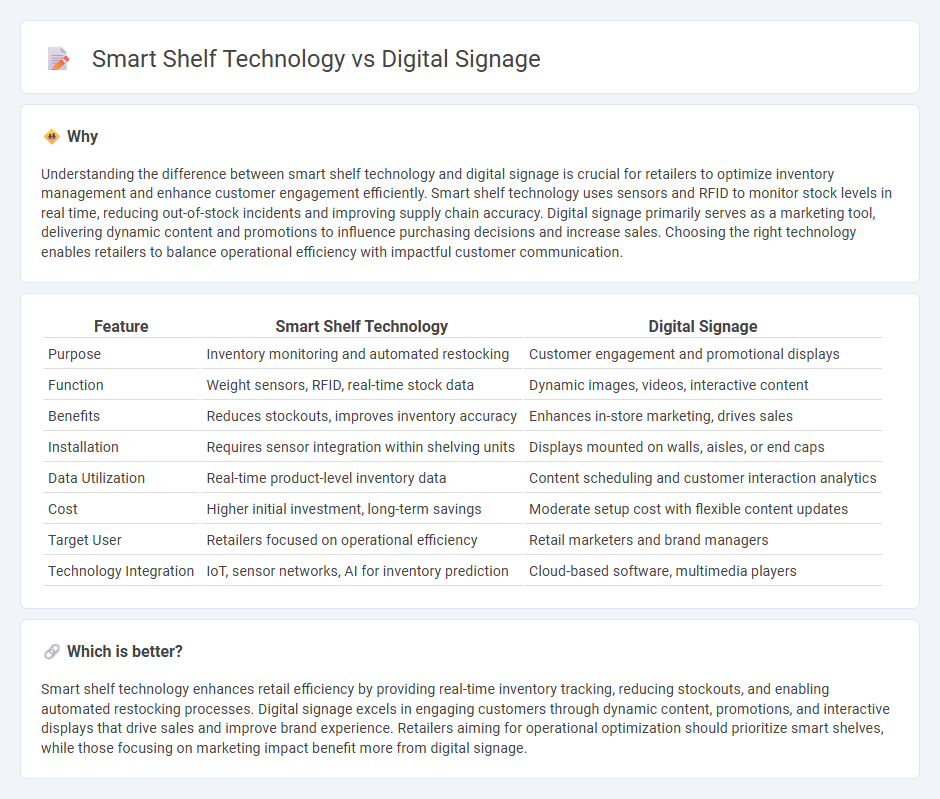 Smart Shelf Technology vs Digital Signage

Why

Understanding the difference between smart shelf technology and digital signage is crucial for retailers to optimize inventory management and enhance customer engagement efficiently. Smart shelf technology uses sensors and RFID to monitor stock levels in real time, reducing out-of-stock incidents and improving supply chain accuracy. Digital signage primarily serves as a marketing tool, delivering dynamic content and promotions to influence purchasing decisions and increase sales. Choosing the right technology enables retailers to balance operational efficiency with impactful customer communication.

| Feature | Smart Shelf Technology | Digital Signage |
|---|---|---|
| Purpose | Inventory monitoring and automated restocking | Customer engagement and promotional displays |
| Function | Weight sensors, RFID, real-time stock data | Dynamic images, videos, interactive content |
| Benefits | Reduces stockouts, improves inventory accuracy | Enhances in-store marketing, drives sales |
| Installation | Requires sensor integration within shelving units | Displays mounted on walls, aisles, or end caps |
| Data Utilization | Real-time product-level inventory data | Content scheduling and customer interaction analytics |
| Cost | Higher initial investment, long-term savings | Moderate setup cost with flexible content updates |
| Target User | Retailers focused on operational efficiency | Retail marketers and brand managers |
| Technology Integration | IoT, sensor networks, AI for inventory prediction | Cloud-based software, multimedia players |

Which is better?

Smart shelf technology enhances retail efficiency by providing real-time inventory tracking, reducing stockouts, and enabling automated restocking processes. Digital signage excels in engaging customers through dynamic content, promotions, and interactive displays that drive sales and improve brand experience. Retailers aiming for operational optimization should prioritize smart shelves, while those focusing on marketing impact benefit more from digital signage.