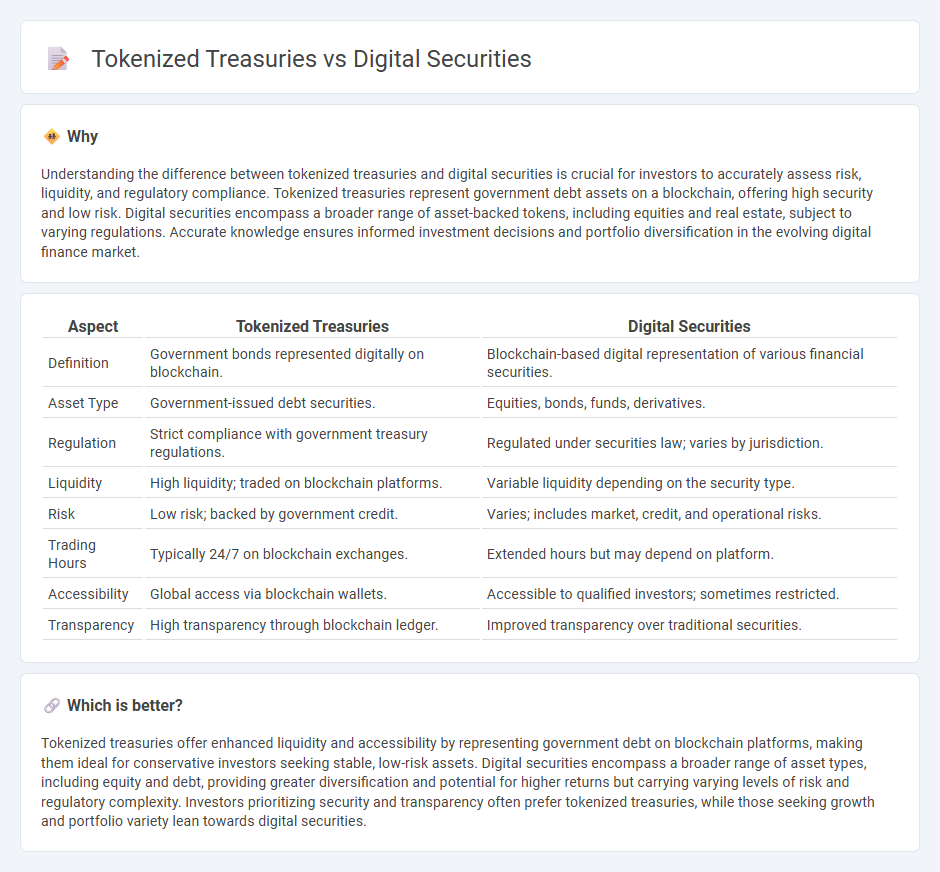 Tokenized Treasuries vs Digital Securities

Why

Understanding the difference between tokenized treasuries and digital securities is crucial for investors to accurately assess risk, liquidity, and regulatory compliance. Tokenized treasuries represent government debt assets on a blockchain, offering high security and low risk. Digital securities encompass a broader range of asset-backed tokens, including equities and real estate, subject to varying regulations. Accurate knowledge ensures informed investment decisions and portfolio diversification in the evolving digital finance market.

| Aspect | Tokenized Treasuries | Digital Securities |
|---|---|---|
| Definition | Government bonds represented digitally on blockchain. | Blockchain-based digital representation of various financial securities. |
| Asset Type | Government-issued debt securities. | Equities, bonds, funds, derivatives. |
| Regulation | Strict compliance with government treasury regulations. | Regulated under securities law; varies by jurisdiction. |
| Liquidity | High liquidity; traded on blockchain platforms. | Variable liquidity depending on the security type. |
| Risk | Low risk; backed by government credit. | Varies; includes market, credit, and operational risks. |
| Trading Hours | Typically 24/7 on blockchain exchanges. | Extended hours but may depend on platform. |
| Accessibility | Global access via blockchain wallets. | Accessible to qualified investors; sometimes restricted. |
| Transparency | High transparency through blockchain ledger. | Improved transparency over traditional securities. |

Which is better?

Tokenized treasuries offer enhanced liquidity and accessibility by representing government debt on blockchain platforms, making them ideal for conservative investors seeking stable, low-risk assets. Digital securities encompass a broader range of asset types, including equity and debt, providing greater diversification and potential for higher returns but carrying varying levels of risk and regulatory complexity. Investors prioritizing security and transparency often prefer tokenized treasuries, while those seeking growth and portfolio variety lean towards digital securities.