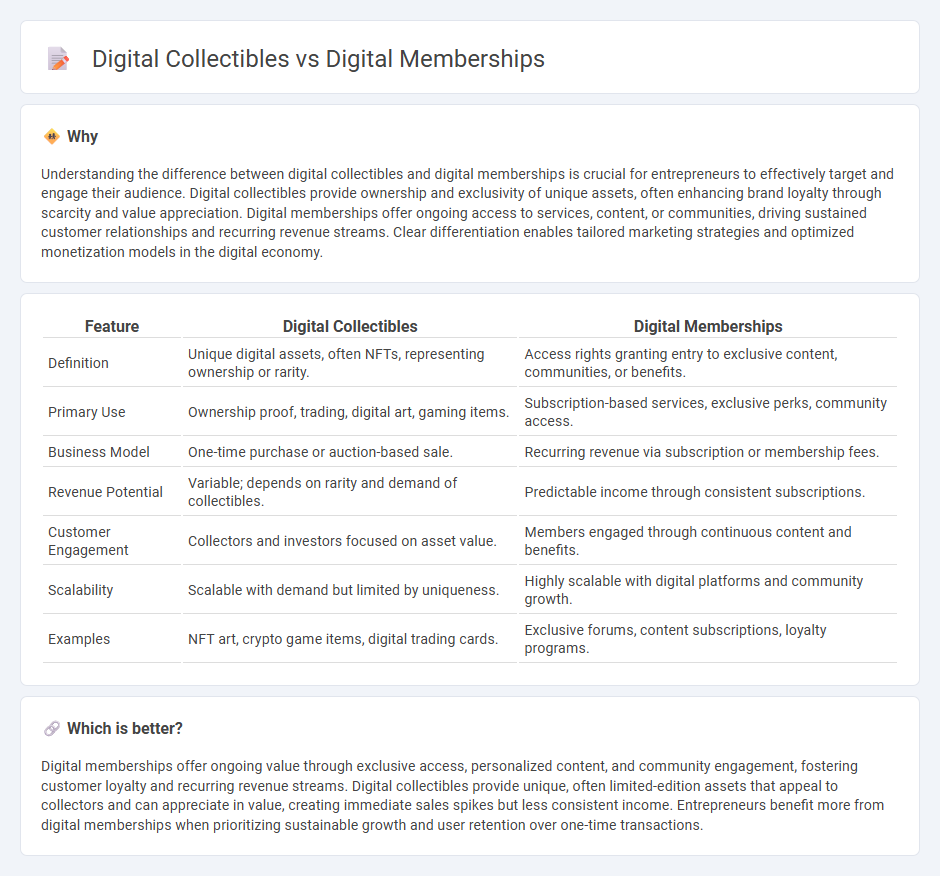 Digital Collectibles vs Digital Memberships

Why

Understanding the difference between digital collectibles and digital memberships is crucial for entrepreneurs to effectively target and engage their audience. Digital collectibles provide ownership and exclusivity of unique assets, often enhancing brand loyalty through scarcity and value appreciation. Digital memberships offer ongoing access to services, content, or communities, driving sustained customer relationships and recurring revenue streams. Clear differentiation enables tailored marketing strategies and optimized monetization models in the digital economy.

| Feature | Digital Collectibles | Digital Memberships |
|---|---|---|
| Definition | Unique digital assets, often NFTs, representing ownership or rarity. | Access rights granting entry to exclusive content, communities, or benefits. |
| Primary Use | Ownership proof, trading, digital art, gaming items. | Subscription-based services, exclusive perks, community access. |
| Business Model | One-time purchase or auction-based sale. | Recurring revenue via subscription or membership fees. |
| Revenue Potential | Variable; depends on rarity and demand of collectibles. | Predictable income through consistent subscriptions. |
| Customer Engagement | Collectors and investors focused on asset value. | Members engaged through continuous content and benefits. |
| Scalability | Scalable with demand but limited by uniqueness. | Highly scalable with digital platforms and community growth. |
| Examples | NFT art, crypto game items, digital trading cards. | Exclusive forums, content subscriptions, loyalty programs. |

Which is better?

Digital memberships offer ongoing value through exclusive access, personalized content, and community engagement, fostering customer loyalty and recurring revenue streams. Digital collectibles provide unique, often limited-edition assets that appeal to collectors and can appreciate in value, creating immediate sales spikes but less consistent income. Entrepreneurs benefit more from digital memberships when prioritizing sustainable growth and user retention over one-time transactions.