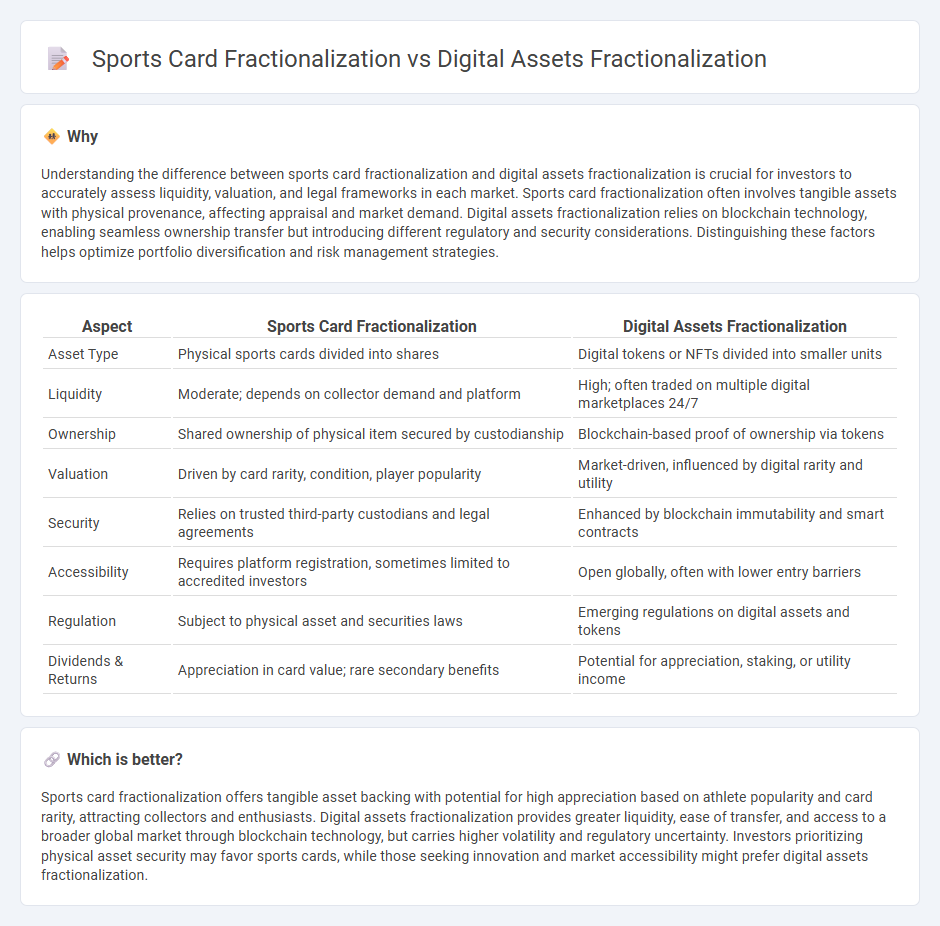 Sports Card Fractionalization vs Digital Assets Fractionalization

Why

Understanding the difference between sports card fractionalization and digital assets fractionalization is crucial for investors to accurately assess liquidity, valuation, and legal frameworks in each market. Sports card fractionalization often involves tangible assets with physical provenance, affecting appraisal and market demand. Digital assets fractionalization relies on blockchain technology, enabling seamless ownership transfer but introducing different regulatory and security considerations. Distinguishing these factors helps optimize portfolio diversification and risk management strategies.

| Aspect | Sports Card Fractionalization | Digital Assets Fractionalization |
|---|---|---|
| Asset Type | Physical sports cards divided into shares | Digital tokens or NFTs divided into smaller units |
| Liquidity | Moderate; depends on collector demand and platform | High; often traded on multiple digital marketplaces 24/7 |
| Ownership | Shared ownership of physical item secured by custodianship | Blockchain-based proof of ownership via tokens |
| Valuation | Driven by card rarity, condition, player popularity | Market-driven, influenced by digital rarity and utility |
| Security | Relies on trusted third-party custodians and legal agreements | Enhanced by blockchain immutability and smart contracts |
| Accessibility | Requires platform registration, sometimes limited to accredited investors | Open globally, often with lower entry barriers |
| Regulation | Subject to physical asset and securities laws | Emerging regulations on digital assets and tokens |
| Dividends & Returns | Appreciation in card value; rare secondary benefits | Potential for appreciation, staking, or utility income |

Which is better?

Sports card fractionalization offers tangible asset backing with potential for high appreciation based on athlete popularity and card rarity, attracting collectors and enthusiasts. Digital assets fractionalization provides greater liquidity, ease of transfer, and access to a broader global market through blockchain technology, but carries higher volatility and regulatory uncertainty. Investors prioritizing physical asset security may favor sports cards, while those seeking innovation and market accessibility might prefer digital assets fractionalization.