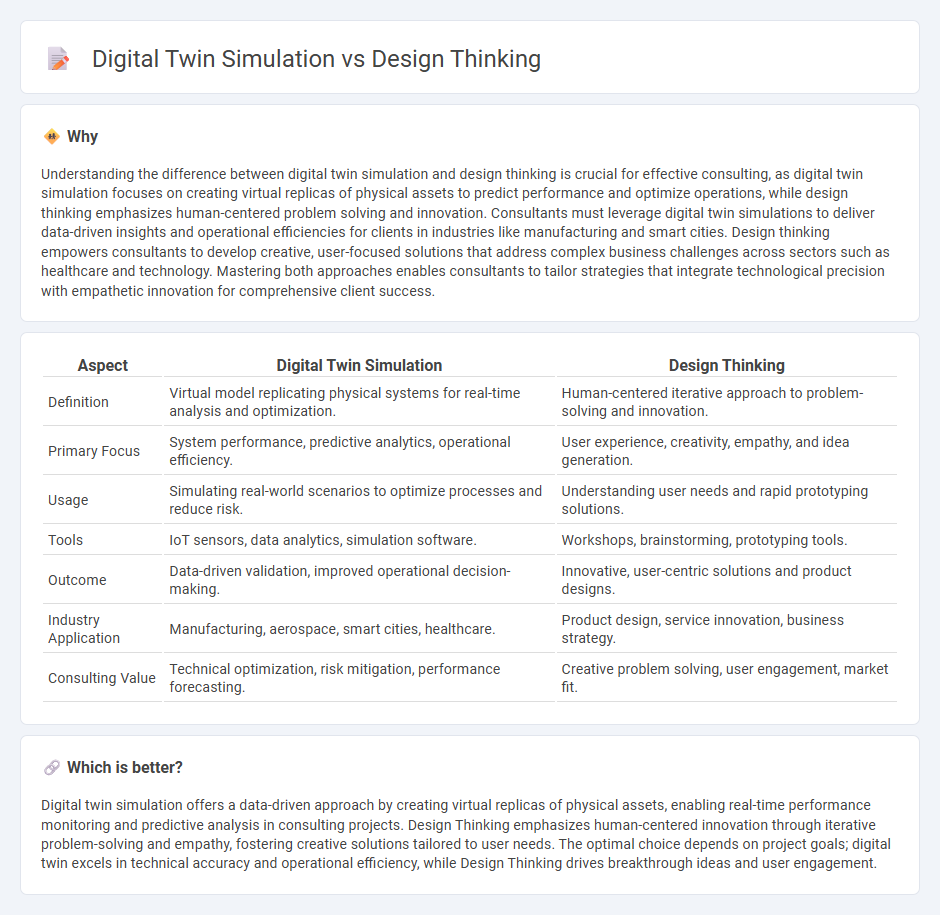 Digital Twin Simulation vs Design Thinking

Why

Understanding the difference between digital twin simulation and design thinking is crucial for effective consulting, as digital twin simulation focuses on creating virtual replicas of physical assets to predict performance and optimize operations, while design thinking emphasizes human-centered problem solving and innovation. Consultants must leverage digital twin simulations to deliver data-driven insights and operational efficiencies for clients in industries like manufacturing and smart cities. Design thinking empowers consultants to develop creative, user-focused solutions that address complex business challenges across sectors such as healthcare and technology. Mastering both approaches enables consultants to tailor strategies that integrate technological precision with empathetic innovation for comprehensive client success.

| Aspect | Digital Twin Simulation | Design Thinking |
|---|---|---|
| Definition | Virtual model replicating physical systems for real-time analysis and optimization. | Human-centered iterative approach to problem-solving and innovation. |
| Primary Focus | System performance, predictive analytics, operational efficiency. | User experience, creativity, empathy, and idea generation. |
| Usage | Simulating real-world scenarios to optimize processes and reduce risk. | Understanding user needs and rapid prototyping solutions. |
| Tools | IoT sensors, data analytics, simulation software. | Workshops, brainstorming, prototyping tools. |
| Outcome | Data-driven validation, improved operational decision-making. | Innovative, user-centric solutions and product designs. |
| Industry Application | Manufacturing, aerospace, smart cities, healthcare. | Product design, service innovation, business strategy. |
| Consulting Value | Technical optimization, risk mitigation, performance forecasting. | Creative problem solving, user engagement, market fit. |

Which is better?

Digital twin simulation offers a data-driven approach by creating virtual replicas of physical assets, enabling real-time performance monitoring and predictive analysis in consulting projects. Design Thinking emphasizes human-centered innovation through iterative problem-solving and empathy, fostering creative solutions tailored to user needs. The optimal choice depends on project goals; digital twin excels in technical accuracy and operational efficiency, while Design Thinking drives breakthrough ideas and user engagement.