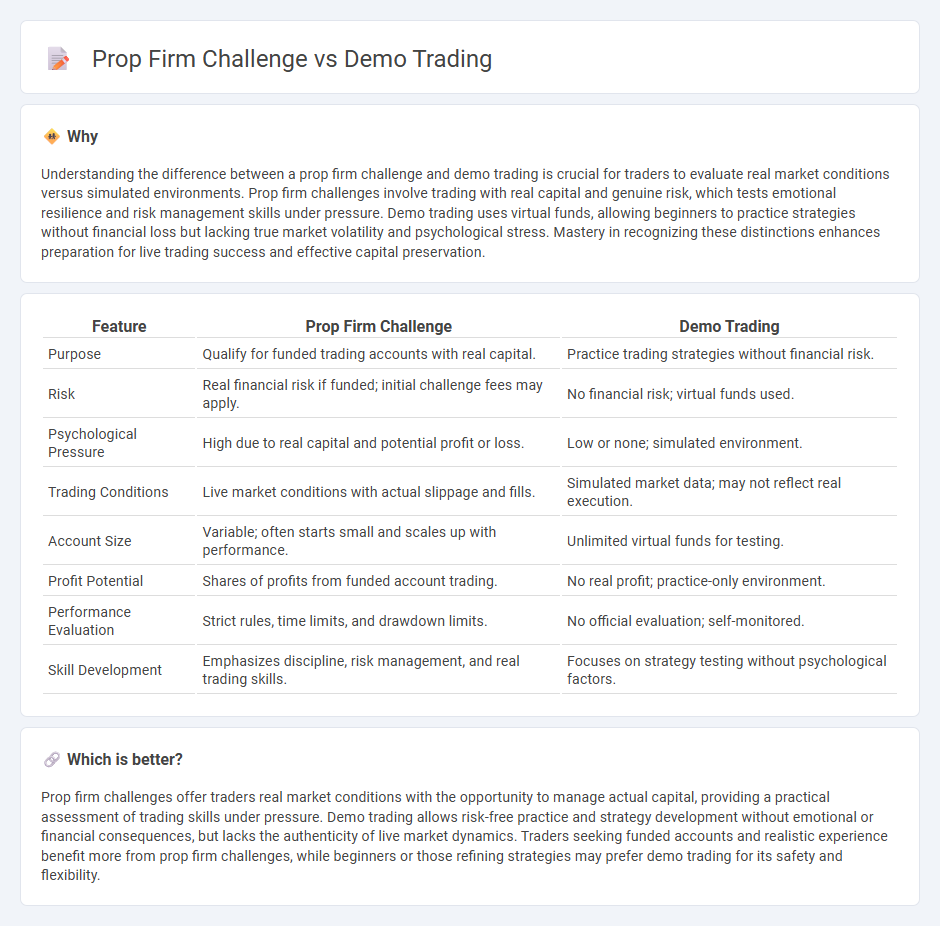 Prop Firm Challenge vs Demo Trading

Why

Understanding the difference between a prop firm challenge and demo trading is crucial for traders to evaluate real market conditions versus simulated environments. Prop firm challenges involve trading with real capital and genuine risk, which tests emotional resilience and risk management skills under pressure. Demo trading uses virtual funds, allowing beginners to practice strategies without financial loss but lacking true market volatility and psychological stress. Mastery in recognizing these distinctions enhances preparation for live trading success and effective capital preservation.

| Feature | Prop Firm Challenge | Demo Trading |
|---|---|---|
| Purpose | Qualify for funded trading accounts with real capital. | Practice trading strategies without financial risk. |
| Risk | Real financial risk if funded; initial challenge fees may apply. | No financial risk; virtual funds used. |
| Psychological Pressure | High due to real capital and potential profit or loss. | Low or none; simulated environment. |
| Trading Conditions | Live market conditions with actual slippage and fills. | Simulated market data; may not reflect real execution. |
| Account Size | Variable; often starts small and scales up with performance. | Unlimited virtual funds for testing. |
| Profit Potential | Shares of profits from funded account trading. | No real profit; practice-only environment. |
| Performance Evaluation | Strict rules, time limits, and drawdown limits. | No official evaluation; self-monitored. |
| Skill Development | Emphasizes discipline, risk management, and real trading skills. | Focuses on strategy testing without psychological factors. |

Which is better?

Prop firm challenges offer traders real market conditions with the opportunity to manage actual capital, providing a practical assessment of trading skills under pressure. Demo trading allows risk-free practice and strategy development without emotional or financial consequences, but lacks the authenticity of live market dynamics. Traders seeking funded accounts and realistic experience benefit more from prop firm challenges, while beginners or those refining strategies may prefer demo trading for its safety and flexibility.