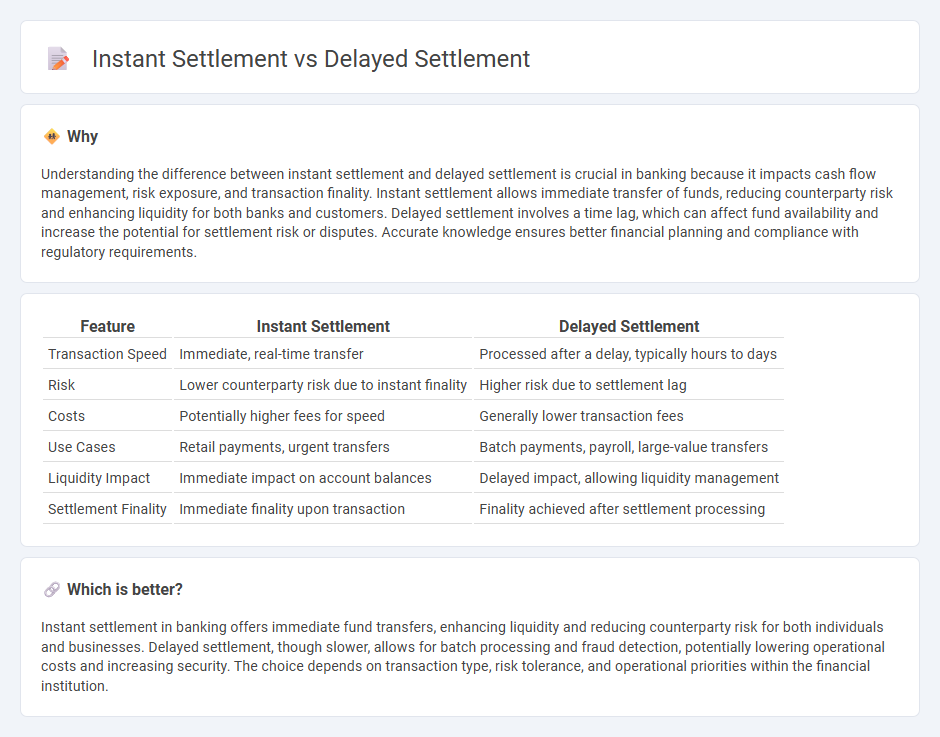 Instant Settlement vs Delayed Settlement

Why

Understanding the difference between instant settlement and delayed settlement is crucial in banking because it impacts cash flow management, risk exposure, and transaction finality. Instant settlement allows immediate transfer of funds, reducing counterparty risk and enhancing liquidity for both banks and customers. Delayed settlement involves a time lag, which can affect fund availability and increase the potential for settlement risk or disputes. Accurate knowledge ensures better financial planning and compliance with regulatory requirements.

| Feature | Instant Settlement | Delayed Settlement |
|---|---|---|
| Transaction Speed | Immediate, real-time transfer | Processed after a delay, typically hours to days |
| Risk | Lower counterparty risk due to instant finality | Higher risk due to settlement lag |
| Costs | Potentially higher fees for speed | Generally lower transaction fees |
| Use Cases | Retail payments, urgent transfers | Batch payments, payroll, large-value transfers |
| Liquidity Impact | Immediate impact on account balances | Delayed impact, allowing liquidity management |
| Settlement Finality | Immediate finality upon transaction | Finality achieved after settlement processing |

Which is better?

Instant settlement in banking offers immediate fund transfers, enhancing liquidity and reducing counterparty risk for both individuals and businesses. Delayed settlement, though slower, allows for batch processing and fraud detection, potentially lowering operational costs and increasing security. The choice depends on transaction type, risk tolerance, and operational priorities within the financial institution.