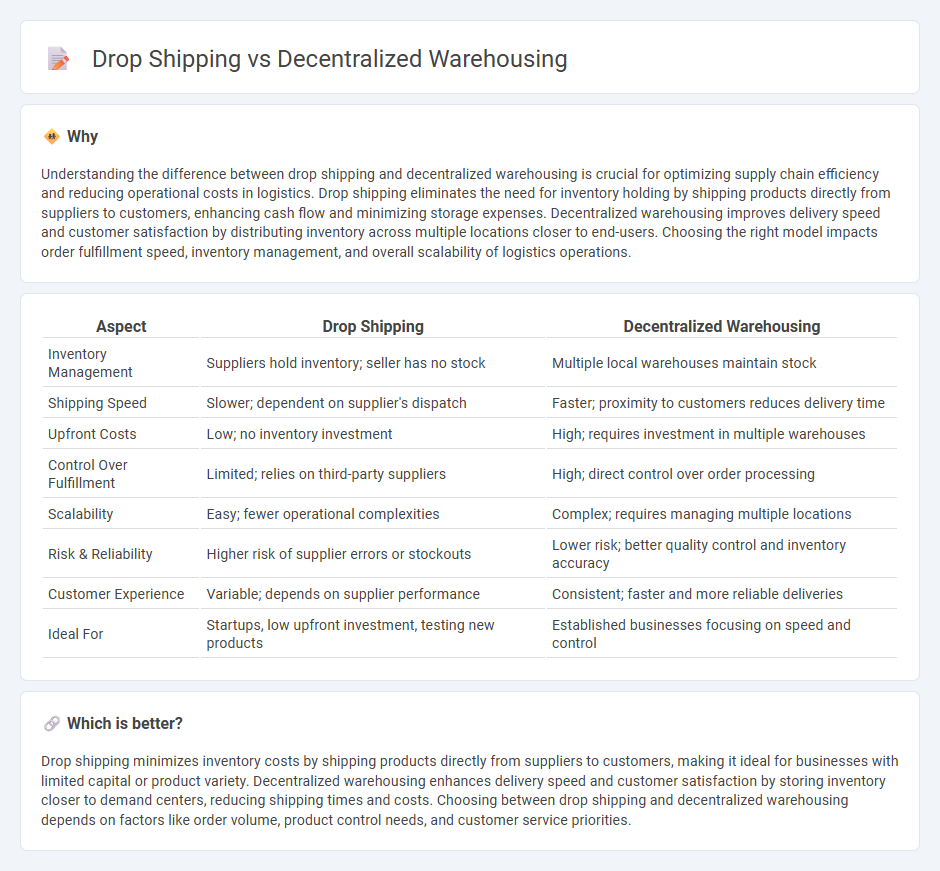 Drop Shipping vs Decentralized Warehousing

Why

Understanding the difference between drop shipping and decentralized warehousing is crucial for optimizing supply chain efficiency and reducing operational costs in logistics. Drop shipping eliminates the need for inventory holding by shipping products directly from suppliers to customers, enhancing cash flow and minimizing storage expenses. Decentralized warehousing improves delivery speed and customer satisfaction by distributing inventory across multiple locations closer to end-users. Choosing the right model impacts order fulfillment speed, inventory management, and overall scalability of logistics operations.

| Aspect | Drop Shipping | Decentralized Warehousing |
|---|---|---|
| Inventory Management | Suppliers hold inventory; seller has no stock | Multiple local warehouses maintain stock |
| Shipping Speed | Slower; dependent on supplier's dispatch | Faster; proximity to customers reduces delivery time |
| Upfront Costs | Low; no inventory investment | High; requires investment in multiple warehouses |
| Control Over Fulfillment | Limited; relies on third-party suppliers | High; direct control over order processing |
| Scalability | Easy; fewer operational complexities | Complex; requires managing multiple locations |
| Risk & Reliability | Higher risk of supplier errors or stockouts | Lower risk; better quality control and inventory accuracy |
| Customer Experience | Variable; depends on supplier performance | Consistent; faster and more reliable deliveries |
| Ideal For | Startups, low upfront investment, testing new products | Established businesses focusing on speed and control |

Which is better?

Drop shipping minimizes inventory costs by shipping products directly from suppliers to customers, making it ideal for businesses with limited capital or product variety. Decentralized warehousing enhances delivery speed and customer satisfaction by storing inventory closer to demand centers, reducing shipping times and costs. Choosing between drop shipping and decentralized warehousing depends on factors like order volume, product control needs, and customer service priorities.