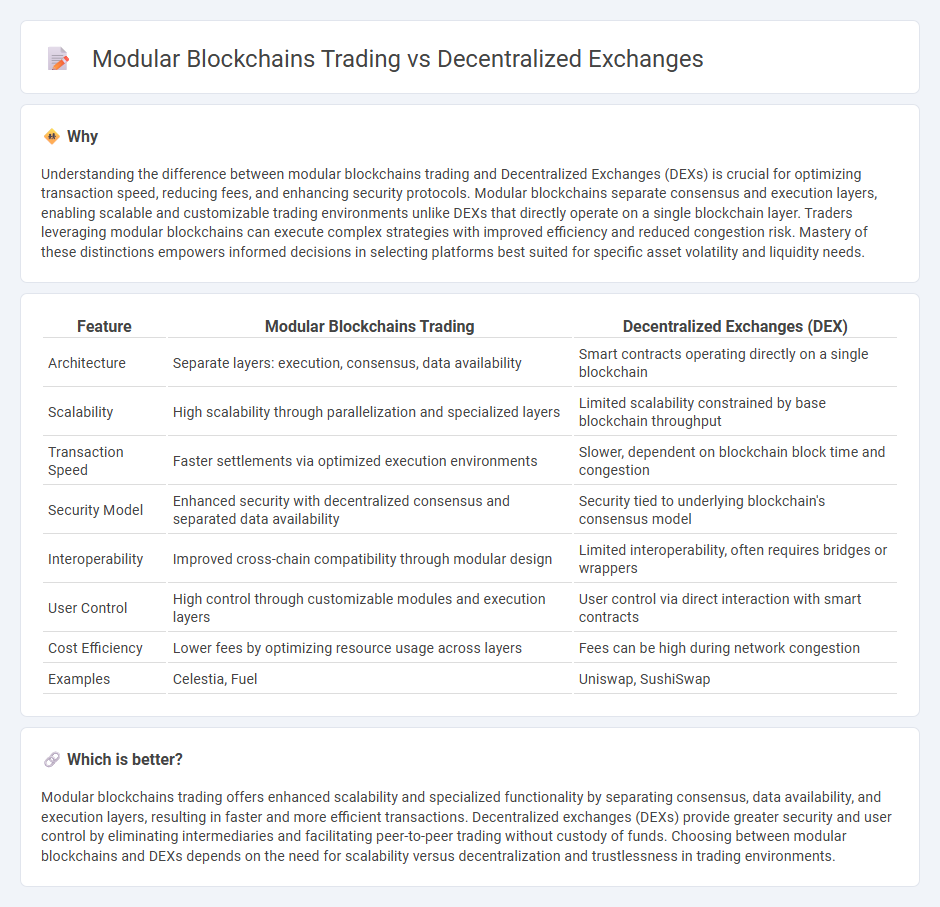 Modular Blockchains Trading vs Decentralized Exchanges

Why

Understanding the difference between modular blockchains trading and Decentralized Exchanges (DEXs) is crucial for optimizing transaction speed, reducing fees, and enhancing security protocols. Modular blockchains separate consensus and execution layers, enabling scalable and customizable trading environments unlike DEXs that directly operate on a single blockchain layer. Traders leveraging modular blockchains can execute complex strategies with improved efficiency and reduced congestion risk. Mastery of these distinctions empowers informed decisions in selecting platforms best suited for specific asset volatility and liquidity needs.

| Feature | Modular Blockchains Trading | Decentralized Exchanges (DEX) |
|---|---|---|
| Architecture | Separate layers: execution, consensus, data availability | Smart contracts operating directly on a single blockchain |
| Scalability | High scalability through parallelization and specialized layers | Limited scalability constrained by base blockchain throughput |
| Transaction Speed | Faster settlements via optimized execution environments | Slower, dependent on blockchain block time and congestion |
| Security Model | Enhanced security with decentralized consensus and separated data availability | Security tied to underlying blockchain's consensus model |
| Interoperability | Improved cross-chain compatibility through modular design | Limited interoperability, often requires bridges or wrappers |
| User Control | High control through customizable modules and execution layers | User control via direct interaction with smart contracts |
| Cost Efficiency | Lower fees by optimizing resource usage across layers | Fees can be high during network congestion |
| Examples | Celestia, Fuel | Uniswap, SushiSwap |

Which is better?

Modular blockchains trading offers enhanced scalability and specialized functionality by separating consensus, data availability, and execution layers, resulting in faster and more efficient transactions. Decentralized exchanges (DEXs) provide greater security and user control by eliminating intermediaries and facilitating peer-to-peer trading without custody of funds. Choosing between modular blockchains and DEXs depends on the need for scalability versus decentralization and trustlessness in trading environments.