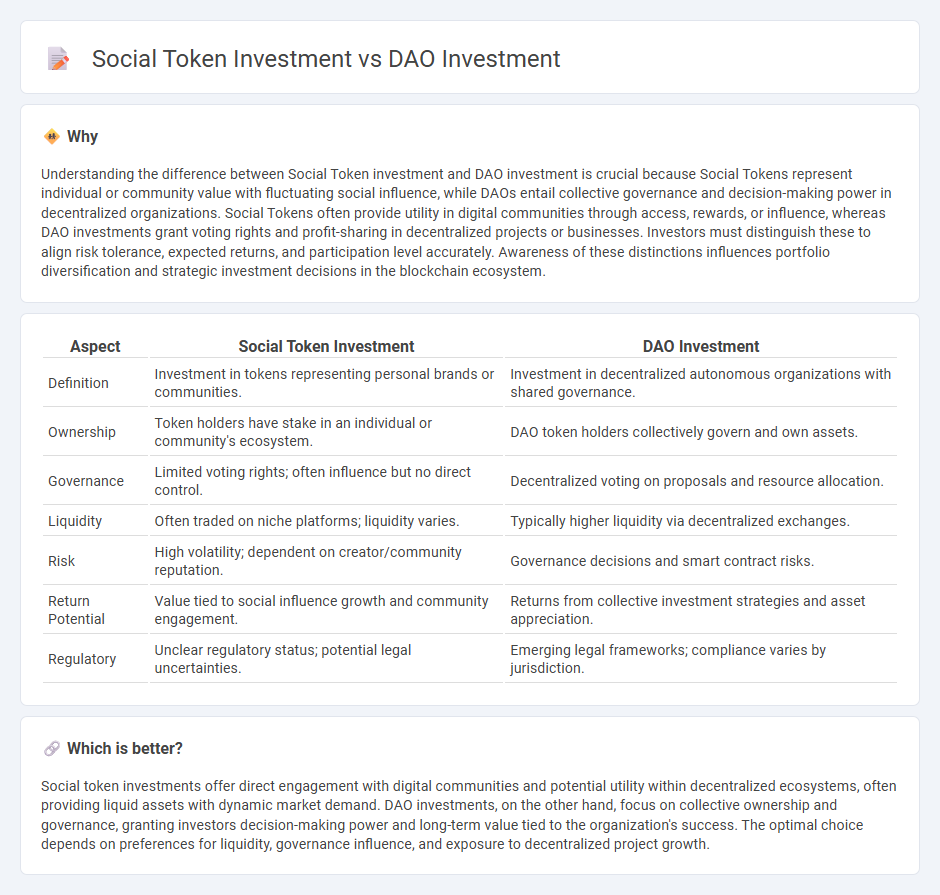 Social Token Investment vs DAO Investment

Why

Understanding the difference between Social Token investment and DAO investment is crucial because Social Tokens represent individual or community value with fluctuating social influence, while DAOs entail collective governance and decision-making power in decentralized organizations. Social Tokens often provide utility in digital communities through access, rewards, or influence, whereas DAO investments grant voting rights and profit-sharing in decentralized projects or businesses. Investors must distinguish these to align risk tolerance, expected returns, and participation level accurately. Awareness of these distinctions influences portfolio diversification and strategic investment decisions in the blockchain ecosystem.

| Aspect | Social Token Investment | DAO Investment |
|---|---|---|
| Definition | Investment in tokens representing personal brands or communities. | Investment in decentralized autonomous organizations with shared governance. |
| Ownership | Token holders have stake in an individual or community's ecosystem. | DAO token holders collectively govern and own assets. |
| Governance | Limited voting rights; often influence but no direct control. | Decentralized voting on proposals and resource allocation. |
| Liquidity | Often traded on niche platforms; liquidity varies. | Typically higher liquidity via decentralized exchanges. |
| Risk | High volatility; dependent on creator/community reputation. | Governance decisions and smart contract risks. |
| Return Potential | Value tied to social influence growth and community engagement. | Returns from collective investment strategies and asset appreciation. |
| Regulatory | Unclear regulatory status; potential legal uncertainties. | Emerging legal frameworks; compliance varies by jurisdiction. |

Which is better?

Social token investments offer direct engagement with digital communities and potential utility within decentralized ecosystems, often providing liquid assets with dynamic market demand. DAO investments, on the other hand, focus on collective ownership and governance, granting investors decision-making power and long-term value tied to the organization's success. The optimal choice depends on preferences for liquidity, governance influence, and exposure to decentralized project growth.