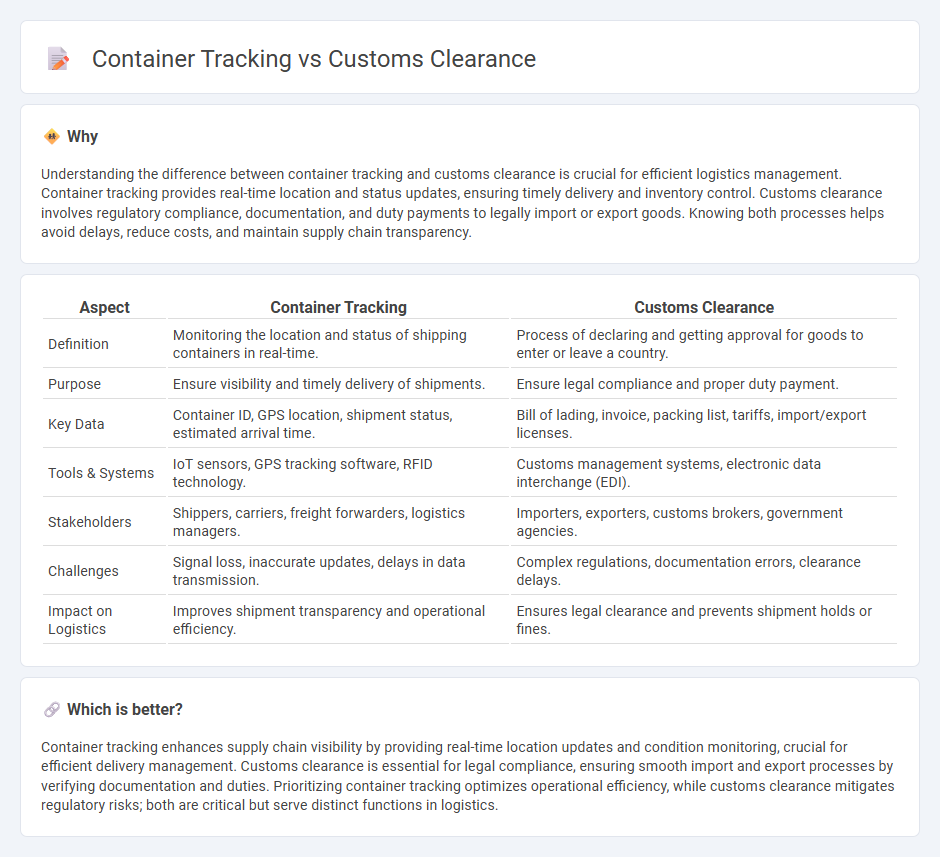 Container Tracking vs Customs Clearance

Why

Understanding the difference between container tracking and customs clearance is crucial for efficient logistics management. Container tracking provides real-time location and status updates, ensuring timely delivery and inventory control. Customs clearance involves regulatory compliance, documentation, and duty payments to legally import or export goods. Knowing both processes helps avoid delays, reduce costs, and maintain supply chain transparency.

| Aspect | Container Tracking | Customs Clearance |
|---|---|---|
| Definition | Monitoring the location and status of shipping containers in real-time. | Process of declaring and getting approval for goods to enter or leave a country. |
| Purpose | Ensure visibility and timely delivery of shipments. | Ensure legal compliance and proper duty payment. |
| Key Data | Container ID, GPS location, shipment status, estimated arrival time. | Bill of lading, invoice, packing list, tariffs, import/export licenses. |
| Tools & Systems | IoT sensors, GPS tracking software, RFID technology. | Customs management systems, electronic data interchange (EDI). |
| Stakeholders | Shippers, carriers, freight forwarders, logistics managers. | Importers, exporters, customs brokers, government agencies. |
| Challenges | Signal loss, inaccurate updates, delays in data transmission. | Complex regulations, documentation errors, clearance delays. |
| Impact on Logistics | Improves shipment transparency and operational efficiency. | Ensures legal clearance and prevents shipment holds or fines. |

Which is better?

Container tracking enhances supply chain visibility by providing real-time location updates and condition monitoring, crucial for efficient delivery management. Customs clearance is essential for legal compliance, ensuring smooth import and export processes by verifying documentation and duties. Prioritizing container tracking optimizes operational efficiency, while customs clearance mitigates regulatory risks; both are critical but serve distinct functions in logistics.