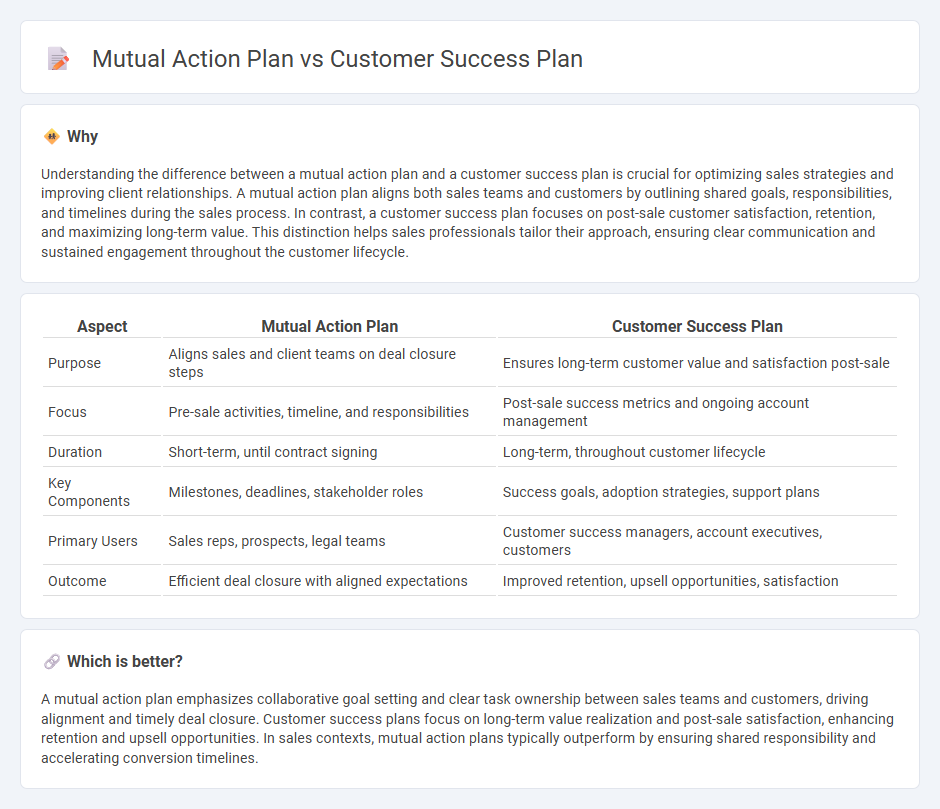 Mutual Action Plan vs Customer Success Plan

Why

Understanding the difference between a mutual action plan and a customer success plan is crucial for optimizing sales strategies and improving client relationships. A mutual action plan aligns both sales teams and customers by outlining shared goals, responsibilities, and timelines during the sales process. In contrast, a customer success plan focuses on post-sale customer satisfaction, retention, and maximizing long-term value. This distinction helps sales professionals tailor their approach, ensuring clear communication and sustained engagement throughout the customer lifecycle.

| Aspect | Mutual Action Plan | Customer Success Plan |
|---|---|---|
| Purpose | Aligns sales and client teams on deal closure steps | Ensures long-term customer value and satisfaction post-sale |
| Focus | Pre-sale activities, timeline, and responsibilities | Post-sale success metrics and ongoing account management |
| Duration | Short-term, until contract signing | Long-term, throughout customer lifecycle |
| Key Components | Milestones, deadlines, stakeholder roles | Success goals, adoption strategies, support plans |
| Primary Users | Sales reps, prospects, legal teams | Customer success managers, account executives, customers |
| Outcome | Efficient deal closure with aligned expectations | Improved retention, upsell opportunities, satisfaction |

Which is better?

A mutual action plan emphasizes collaborative goal setting and clear task ownership between sales teams and customers, driving alignment and timely deal closure. Customer success plans focus on long-term value realization and post-sale satisfaction, enhancing retention and upsell opportunities. In sales contexts, mutual action plans typically outperform by ensuring shared responsibility and accelerating conversion timelines.