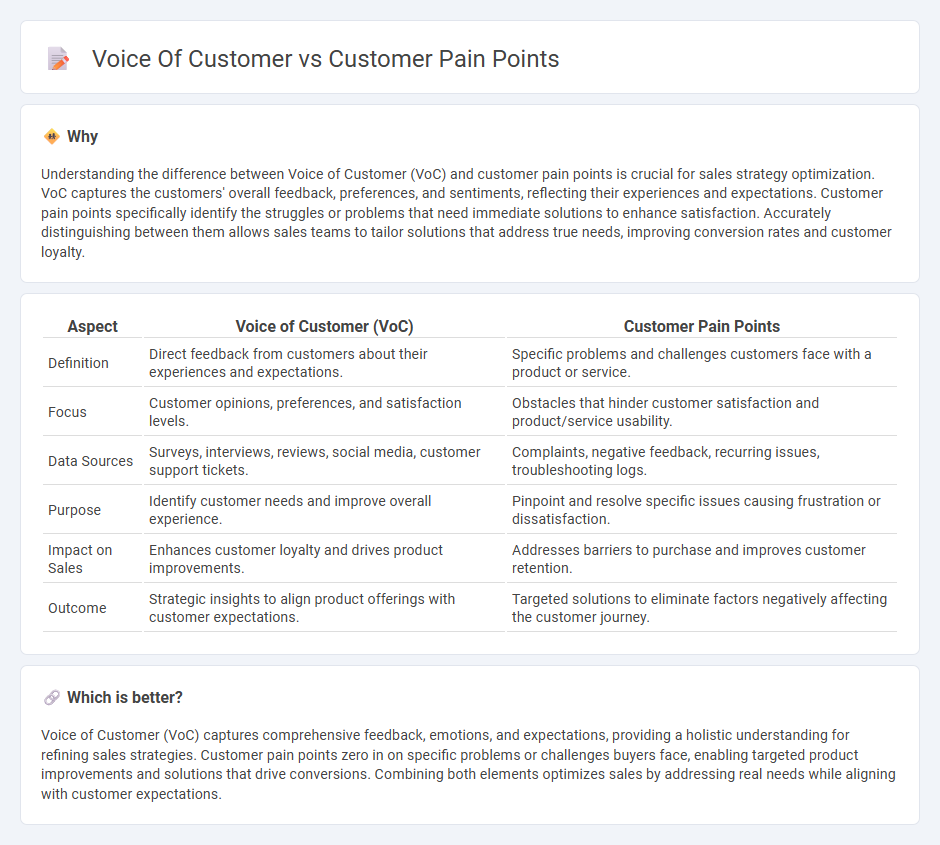 Voice Of Customer vs Customer Pain Points

Why

Understanding the difference between Voice of Customer (VoC) and customer pain points is crucial for sales strategy optimization. VoC captures the customers' overall feedback, preferences, and sentiments, reflecting their experiences and expectations. Customer pain points specifically identify the struggles or problems that need immediate solutions to enhance satisfaction. Accurately distinguishing between them allows sales teams to tailor solutions that address true needs, improving conversion rates and customer loyalty.

| Aspect | Voice of Customer (VoC) | Customer Pain Points |
|---|---|---|
| Definition | Direct feedback from customers about their experiences and expectations. | Specific problems and challenges customers face with a product or service. |
| Focus | Customer opinions, preferences, and satisfaction levels. | Obstacles that hinder customer satisfaction and product/service usability. |
| Data Sources | Surveys, interviews, reviews, social media, customer support tickets. | Complaints, negative feedback, recurring issues, troubleshooting logs. |
| Purpose | Identify customer needs and improve overall experience. | Pinpoint and resolve specific issues causing frustration or dissatisfaction. |
| Impact on Sales | Enhances customer loyalty and drives product improvements. | Addresses barriers to purchase and improves customer retention. |
| Outcome | Strategic insights to align product offerings with customer expectations. | Targeted solutions to eliminate factors negatively affecting the customer journey. |

Which is better?

Voice of Customer (VoC) captures comprehensive feedback, emotions, and expectations, providing a holistic understanding for refining sales strategies. Customer pain points zero in on specific problems or challenges buyers face, enabling targeted product improvements and solutions that drive conversions. Combining both elements optimizes sales by addressing real needs while aligning with customer expectations.