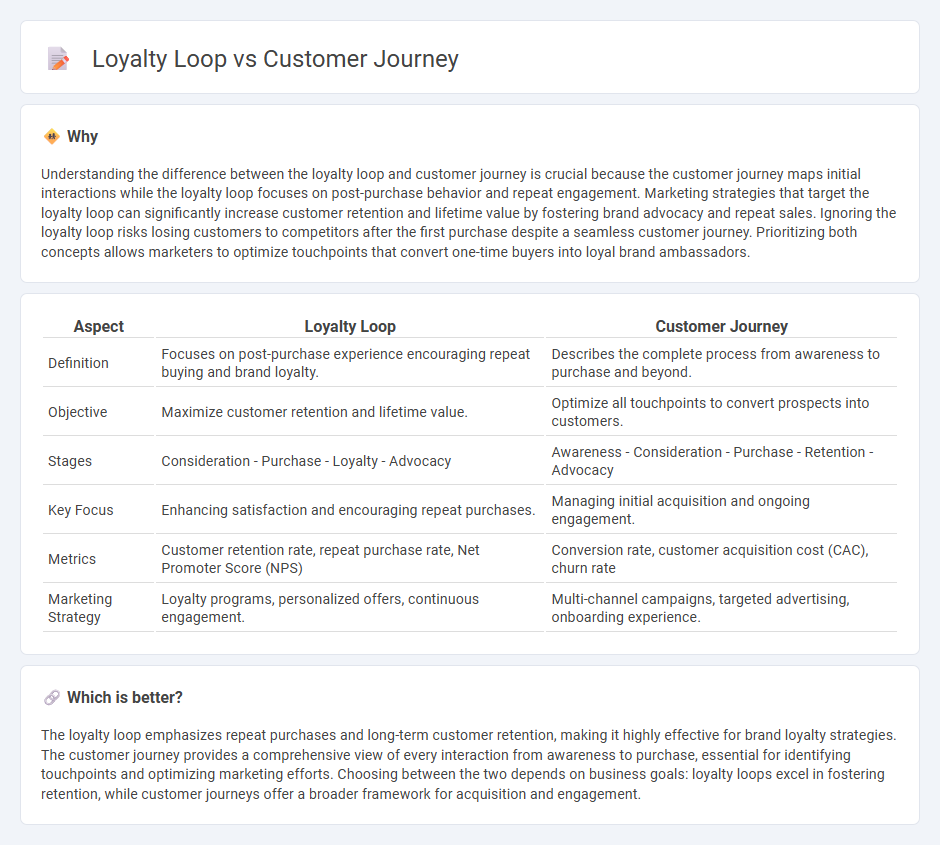 Loyalty Loop vs Customer Journey

Why

Understanding the difference between the loyalty loop and customer journey is crucial because the customer journey maps initial interactions while the loyalty loop focuses on post-purchase behavior and repeat engagement. Marketing strategies that target the loyalty loop can significantly increase customer retention and lifetime value by fostering brand advocacy and repeat sales. Ignoring the loyalty loop risks losing customers to competitors after the first purchase despite a seamless customer journey. Prioritizing both concepts allows marketers to optimize touchpoints that convert one-time buyers into loyal brand ambassadors.

| Aspect | Loyalty Loop | Customer Journey |
|---|---|---|
| Definition | Focuses on post-purchase experience encouraging repeat buying and brand loyalty. | Describes the complete process from awareness to purchase and beyond. |
| Objective | Maximize customer retention and lifetime value. | Optimize all touchpoints to convert prospects into customers. |
| Stages | Consideration - Purchase - Loyalty - Advocacy | Awareness - Consideration - Purchase - Retention - Advocacy |
| Key Focus | Enhancing satisfaction and encouraging repeat purchases. | Managing initial acquisition and ongoing engagement. |
| Metrics | Customer retention rate, repeat purchase rate, Net Promoter Score (NPS) | Conversion rate, customer acquisition cost (CAC), churn rate |
| Marketing Strategy | Loyalty programs, personalized offers, continuous engagement. | Multi-channel campaigns, targeted advertising, onboarding experience. |

Which is better?

The loyalty loop emphasizes repeat purchases and long-term customer retention, making it highly effective for brand loyalty strategies. The customer journey provides a comprehensive view of every interaction from awareness to purchase, essential for identifying touchpoints and optimizing marketing efforts. Choosing between the two depends on business goals: loyalty loops excel in fostering retention, while customer journeys offer a broader framework for acquisition and engagement.