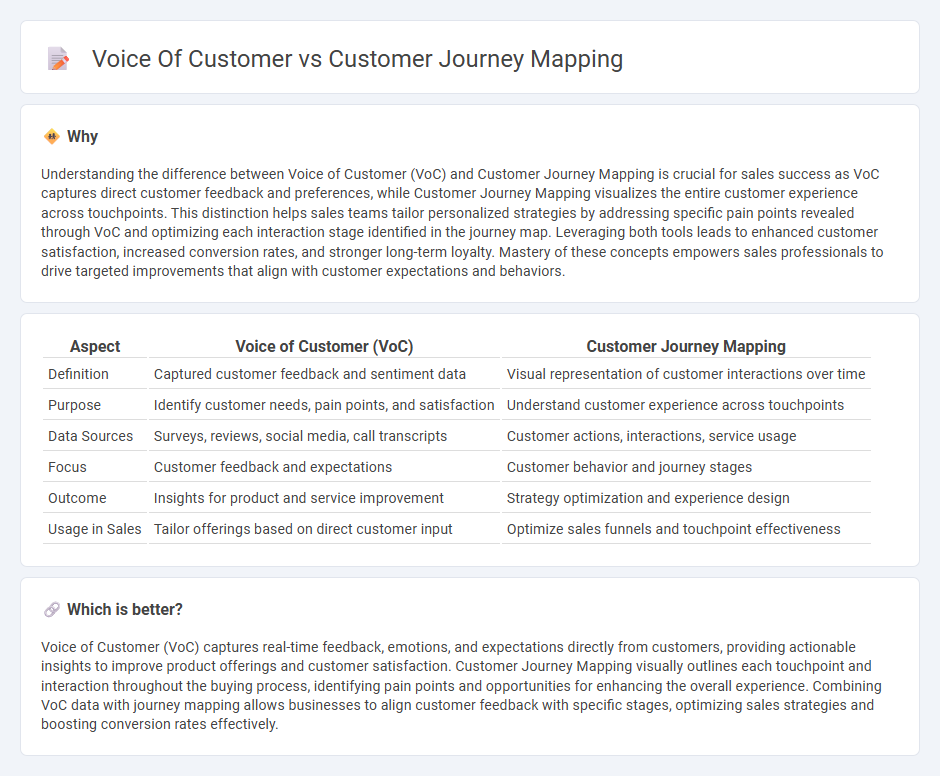 Voice Of Customer vs Customer Journey Mapping

Why

Understanding the difference between Voice of Customer (VoC) and Customer Journey Mapping is crucial for sales success as VoC captures direct customer feedback and preferences, while Customer Journey Mapping visualizes the entire customer experience across touchpoints. This distinction helps sales teams tailor personalized strategies by addressing specific pain points revealed through VoC and optimizing each interaction stage identified in the journey map. Leveraging both tools leads to enhanced customer satisfaction, increased conversion rates, and stronger long-term loyalty. Mastery of these concepts empowers sales professionals to drive targeted improvements that align with customer expectations and behaviors.

| Aspect | Voice of Customer (VoC) | Customer Journey Mapping |
|---|---|---|
| Definition | Captured customer feedback and sentiment data | Visual representation of customer interactions over time |
| Purpose | Identify customer needs, pain points, and satisfaction | Understand customer experience across touchpoints |
| Data Sources | Surveys, reviews, social media, call transcripts | Customer actions, interactions, service usage |
| Focus | Customer feedback and expectations | Customer behavior and journey stages |
| Outcome | Insights for product and service improvement | Strategy optimization and experience design |
| Usage in Sales | Tailor offerings based on direct customer input | Optimize sales funnels and touchpoint effectiveness |

Which is better?

Voice of Customer (VoC) captures real-time feedback, emotions, and expectations directly from customers, providing actionable insights to improve product offerings and customer satisfaction. Customer Journey Mapping visually outlines each touchpoint and interaction throughout the buying process, identifying pain points and opportunities for enhancing the overall experience. Combining VoC data with journey mapping allows businesses to align customer feedback with specific stages, optimizing sales strategies and boosting conversion rates effectively.