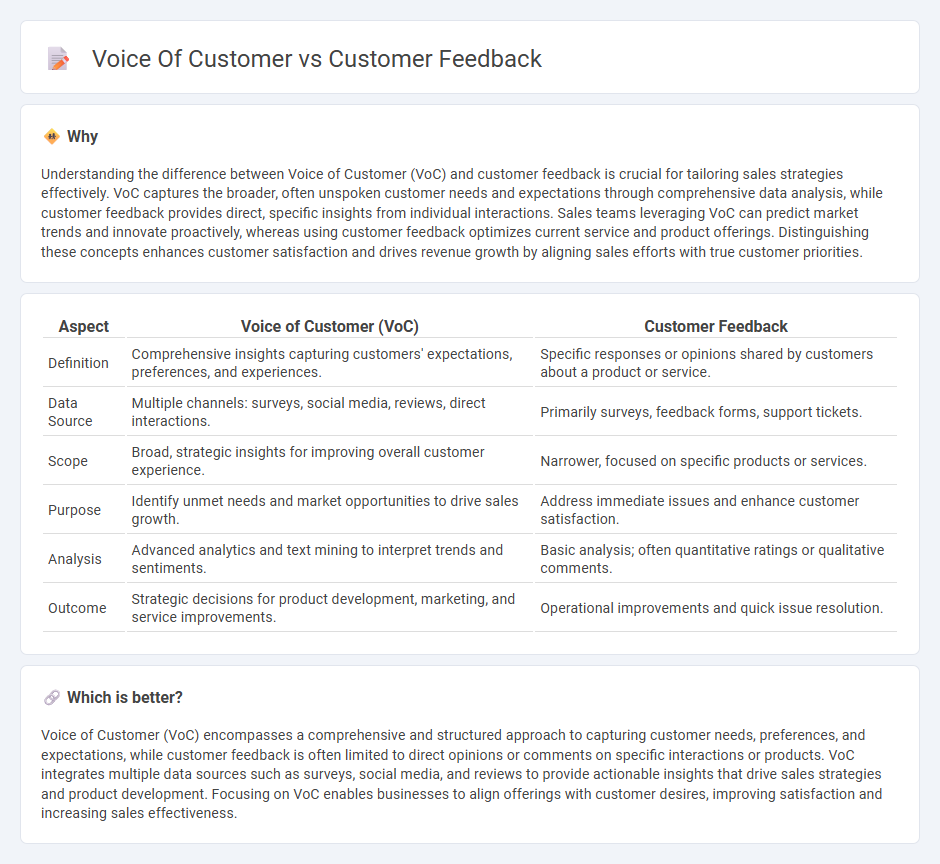 Voice Of Customer vs Customer Feedback

Why

Understanding the difference between Voice of Customer (VoC) and customer feedback is crucial for tailoring sales strategies effectively. VoC captures the broader, often unspoken customer needs and expectations through comprehensive data analysis, while customer feedback provides direct, specific insights from individual interactions. Sales teams leveraging VoC can predict market trends and innovate proactively, whereas using customer feedback optimizes current service and product offerings. Distinguishing these concepts enhances customer satisfaction and drives revenue growth by aligning sales efforts with true customer priorities.

| Aspect | Voice of Customer (VoC) | Customer Feedback |
|---|---|---|
| Definition | Comprehensive insights capturing customers' expectations, preferences, and experiences. | Specific responses or opinions shared by customers about a product or service. |
| Data Source | Multiple channels: surveys, social media, reviews, direct interactions. | Primarily surveys, feedback forms, support tickets. |
| Scope | Broad, strategic insights for improving overall customer experience. | Narrower, focused on specific products or services. |
| Purpose | Identify unmet needs and market opportunities to drive sales growth. | Address immediate issues and enhance customer satisfaction. |
| Analysis | Advanced analytics and text mining to interpret trends and sentiments. | Basic analysis; often quantitative ratings or qualitative comments. |
| Outcome | Strategic decisions for product development, marketing, and service improvements. | Operational improvements and quick issue resolution. |

Which is better?

Voice of Customer (VoC) encompasses a comprehensive and structured approach to capturing customer needs, preferences, and expectations, while customer feedback is often limited to direct opinions or comments on specific interactions or products. VoC integrates multiple data sources such as surveys, social media, and reviews to provide actionable insights that drive sales strategies and product development. Focusing on VoC enables businesses to align offerings with customer desires, improving satisfaction and increasing sales effectiveness.