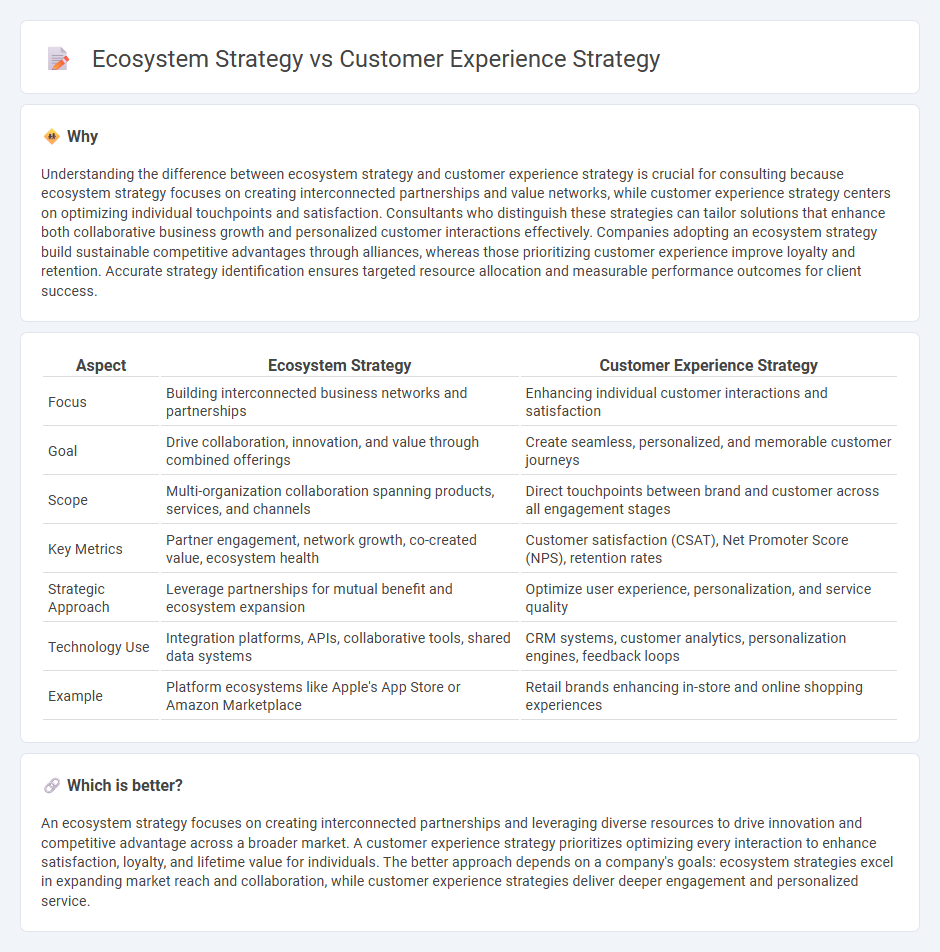 Ecosystem Strategy vs Customer Experience Strategy

Why

Understanding the difference between ecosystem strategy and customer experience strategy is crucial for consulting because ecosystem strategy focuses on creating interconnected partnerships and value networks, while customer experience strategy centers on optimizing individual touchpoints and satisfaction. Consultants who distinguish these strategies can tailor solutions that enhance both collaborative business growth and personalized customer interactions effectively. Companies adopting an ecosystem strategy build sustainable competitive advantages through alliances, whereas those prioritizing customer experience improve loyalty and retention. Accurate strategy identification ensures targeted resource allocation and measurable performance outcomes for client success.

| Aspect | Ecosystem Strategy | Customer Experience Strategy |
|---|---|---|
| Focus | Building interconnected business networks and partnerships | Enhancing individual customer interactions and satisfaction |
| Goal | Drive collaboration, innovation, and value through combined offerings | Create seamless, personalized, and memorable customer journeys |
| Scope | Multi-organization collaboration spanning products, services, and channels | Direct touchpoints between brand and customer across all engagement stages |
| Key Metrics | Partner engagement, network growth, co-created value, ecosystem health | Customer satisfaction (CSAT), Net Promoter Score (NPS), retention rates |
| Strategic Approach | Leverage partnerships for mutual benefit and ecosystem expansion | Optimize user experience, personalization, and service quality |
| Technology Use | Integration platforms, APIs, collaborative tools, shared data systems | CRM systems, customer analytics, personalization engines, feedback loops |
| Example | Platform ecosystems like Apple's App Store or Amazon Marketplace | Retail brands enhancing in-store and online shopping experiences |

Which is better?

An ecosystem strategy focuses on creating interconnected partnerships and leveraging diverse resources to drive innovation and competitive advantage across a broader market. A customer experience strategy prioritizes optimizing every interaction to enhance satisfaction, loyalty, and lifetime value for individuals. The better approach depends on a company's goals: ecosystem strategies excel in expanding market reach and collaboration, while customer experience strategies deliver deeper engagement and personalized service.