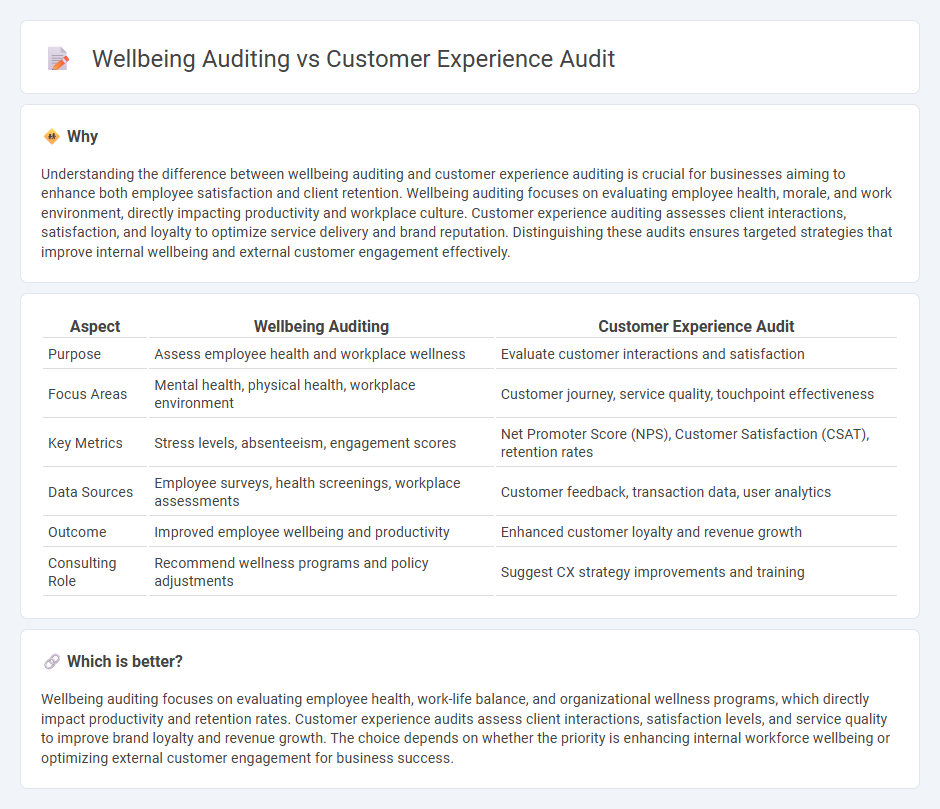 Wellbeing Auditing vs Customer Experience Audit

Why

Understanding the difference between wellbeing auditing and customer experience auditing is crucial for businesses aiming to enhance both employee satisfaction and client retention. Wellbeing auditing focuses on evaluating employee health, morale, and work environment, directly impacting productivity and workplace culture. Customer experience auditing assesses client interactions, satisfaction, and loyalty to optimize service delivery and brand reputation. Distinguishing these audits ensures targeted strategies that improve internal wellbeing and external customer engagement effectively.

| Aspect | Wellbeing Auditing | Customer Experience Audit |
|---|---|---|
| Purpose | Assess employee health and workplace wellness | Evaluate customer interactions and satisfaction |
| Focus Areas | Mental health, physical health, workplace environment | Customer journey, service quality, touchpoint effectiveness |
| Key Metrics | Stress levels, absenteeism, engagement scores | Net Promoter Score (NPS), Customer Satisfaction (CSAT), retention rates |
| Data Sources | Employee surveys, health screenings, workplace assessments | Customer feedback, transaction data, user analytics |
| Outcome | Improved employee wellbeing and productivity | Enhanced customer loyalty and revenue growth |
| Consulting Role | Recommend wellness programs and policy adjustments | Suggest CX strategy improvements and training |

Which is better?

Wellbeing auditing focuses on evaluating employee health, work-life balance, and organizational wellness programs, which directly impact productivity and retention rates. Customer experience audits assess client interactions, satisfaction levels, and service quality to improve brand loyalty and revenue growth. The choice depends on whether the priority is enhancing internal workforce wellbeing or optimizing external customer engagement for business success.