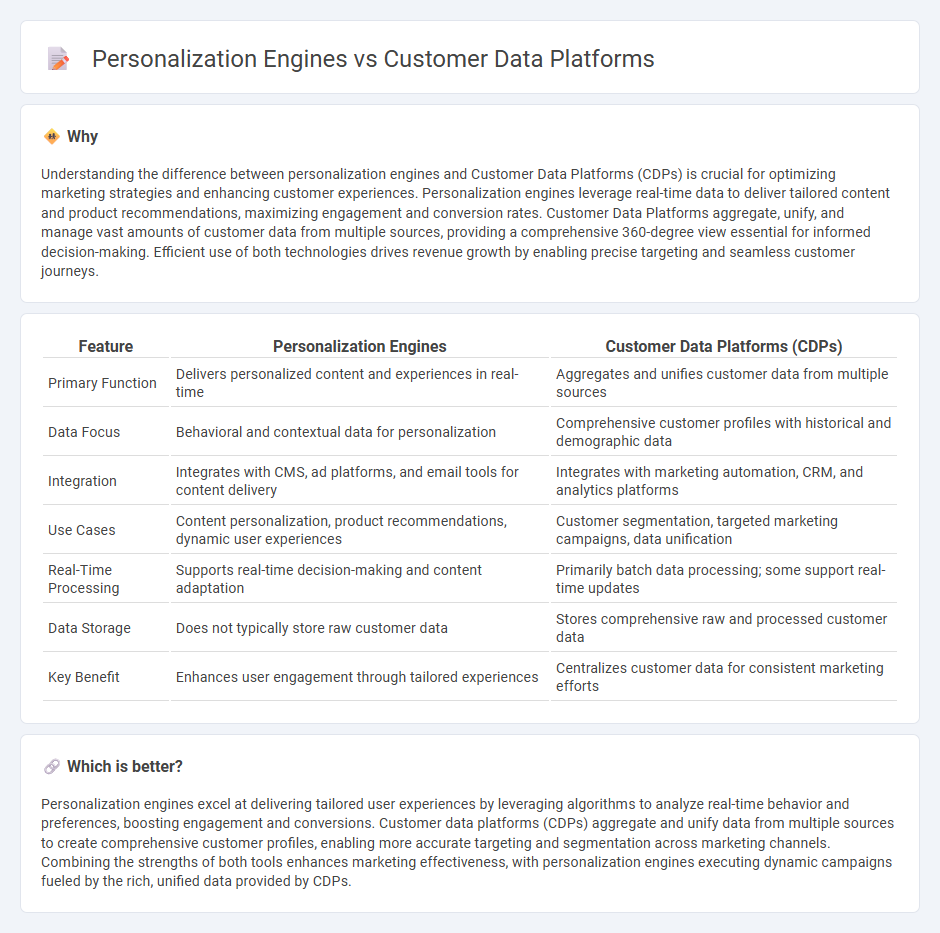 Personalization Engines vs Customer Data Platforms

Why

Understanding the difference between personalization engines and Customer Data Platforms (CDPs) is crucial for optimizing marketing strategies and enhancing customer experiences. Personalization engines leverage real-time data to deliver tailored content and product recommendations, maximizing engagement and conversion rates. Customer Data Platforms aggregate, unify, and manage vast amounts of customer data from multiple sources, providing a comprehensive 360-degree view essential for informed decision-making. Efficient use of both technologies drives revenue growth by enabling precise targeting and seamless customer journeys.

| Feature | Personalization Engines | Customer Data Platforms (CDPs) |
|---|---|---|
| Primary Function | Delivers personalized content and experiences in real-time | Aggregates and unifies customer data from multiple sources |
| Data Focus | Behavioral and contextual data for personalization | Comprehensive customer profiles with historical and demographic data |
| Integration | Integrates with CMS, ad platforms, and email tools for content delivery | Integrates with marketing automation, CRM, and analytics platforms |
| Use Cases | Content personalization, product recommendations, dynamic user experiences | Customer segmentation, targeted marketing campaigns, data unification |
| Real-Time Processing | Supports real-time decision-making and content adaptation | Primarily batch data processing; some support real-time updates |
| Data Storage | Does not typically store raw customer data | Stores comprehensive raw and processed customer data |
| Key Benefit | Enhances user engagement through tailored experiences | Centralizes customer data for consistent marketing efforts |

Which is better?

Personalization engines excel at delivering tailored user experiences by leveraging algorithms to analyze real-time behavior and preferences, boosting engagement and conversions. Customer data platforms (CDPs) aggregate and unify data from multiple sources to create comprehensive customer profiles, enabling more accurate targeting and segmentation across marketing channels. Combining the strengths of both tools enhances marketing effectiveness, with personalization engines executing dynamic campaigns fueled by the rich, unified data provided by CDPs.