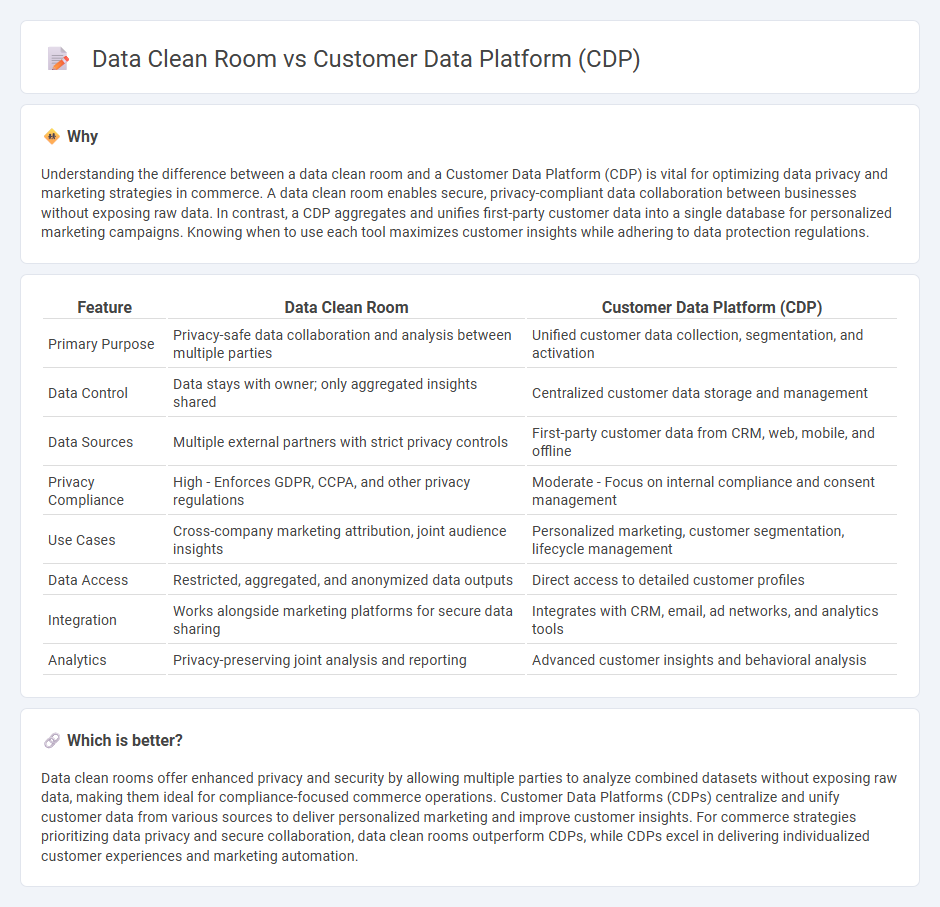 Data Clean Room vs Customer Data Platform (CDP)

Why

Understanding the difference between a data clean room and a Customer Data Platform (CDP) is vital for optimizing data privacy and marketing strategies in commerce. A data clean room enables secure, privacy-compliant data collaboration between businesses without exposing raw data. In contrast, a CDP aggregates and unifies first-party customer data into a single database for personalized marketing campaigns. Knowing when to use each tool maximizes customer insights while adhering to data protection regulations.

| Feature | Data Clean Room | Customer Data Platform (CDP) |
|---|---|---|
| Primary Purpose | Privacy-safe data collaboration and analysis between multiple parties | Unified customer data collection, segmentation, and activation |
| Data Control | Data stays with owner; only aggregated insights shared | Centralized customer data storage and management |
| Data Sources | Multiple external partners with strict privacy controls | First-party customer data from CRM, web, mobile, and offline |
| Privacy Compliance | High - Enforces GDPR, CCPA, and other privacy regulations | Moderate - Focus on internal compliance and consent management |
| Use Cases | Cross-company marketing attribution, joint audience insights | Personalized marketing, customer segmentation, lifecycle management |
| Data Access | Restricted, aggregated, and anonymized data outputs | Direct access to detailed customer profiles |
| Integration | Works alongside marketing platforms for secure data sharing | Integrates with CRM, email, ad networks, and analytics tools |
| Analytics | Privacy-preserving joint analysis and reporting | Advanced customer insights and behavioral analysis |

Which is better?

Data clean rooms offer enhanced privacy and security by allowing multiple parties to analyze combined datasets without exposing raw data, making them ideal for compliance-focused commerce operations. Customer Data Platforms (CDPs) centralize and unify customer data from various sources to deliver personalized marketing and improve customer insights. For commerce strategies prioritizing data privacy and secure collaboration, data clean rooms outperform CDPs, while CDPs excel in delivering individualized customer experiences and marketing automation.