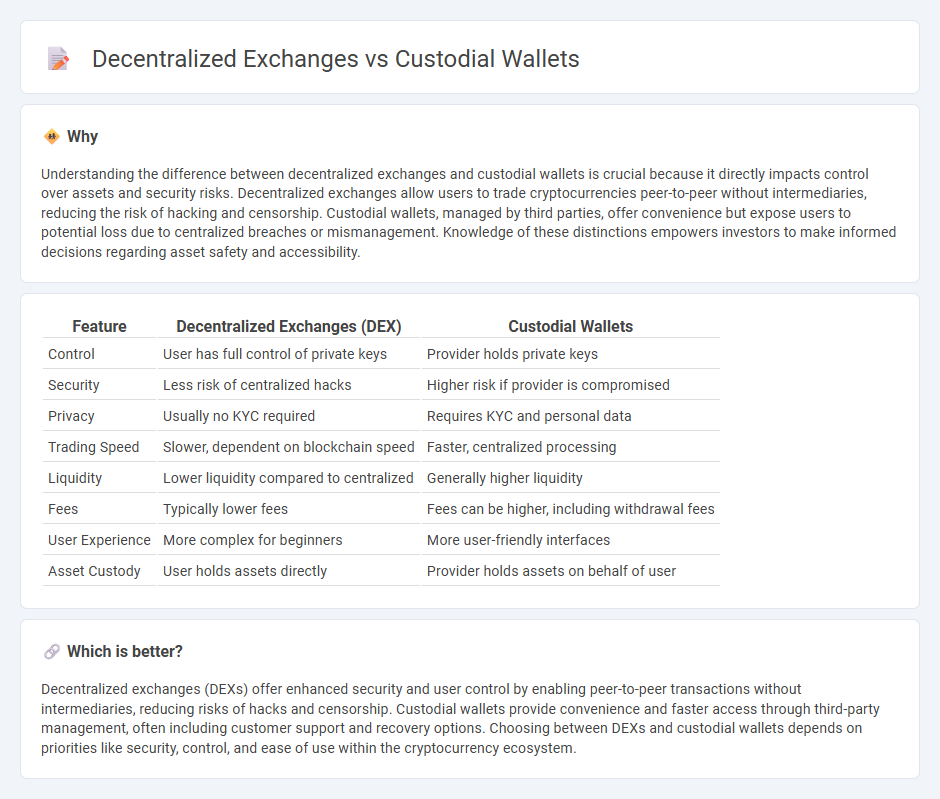 Decentralized Exchanges vs Custodial Wallets

Why

Understanding the difference between decentralized exchanges and custodial wallets is crucial because it directly impacts control over assets and security risks. Decentralized exchanges allow users to trade cryptocurrencies peer-to-peer without intermediaries, reducing the risk of hacking and censorship. Custodial wallets, managed by third parties, offer convenience but expose users to potential loss due to centralized breaches or mismanagement. Knowledge of these distinctions empowers investors to make informed decisions regarding asset safety and accessibility.

| Feature | Decentralized Exchanges (DEX) | Custodial Wallets |
|---|---|---|
| Control | User has full control of private keys | Provider holds private keys |
| Security | Less risk of centralized hacks | Higher risk if provider is compromised |
| Privacy | Usually no KYC required | Requires KYC and personal data |
| Trading Speed | Slower, dependent on blockchain speed | Faster, centralized processing |
| Liquidity | Lower liquidity compared to centralized | Generally higher liquidity |
| Fees | Typically lower fees | Fees can be higher, including withdrawal fees |
| User Experience | More complex for beginners | More user-friendly interfaces |
| Asset Custody | User holds assets directly | Provider holds assets on behalf of user |

Which is better?

Decentralized exchanges (DEXs) offer enhanced security and user control by enabling peer-to-peer transactions without intermediaries, reducing risks of hacks and censorship. Custodial wallets provide convenience and faster access through third-party management, often including customer support and recovery options. Choosing between DEXs and custodial wallets depends on priorities like security, control, and ease of use within the cryptocurrency ecosystem.