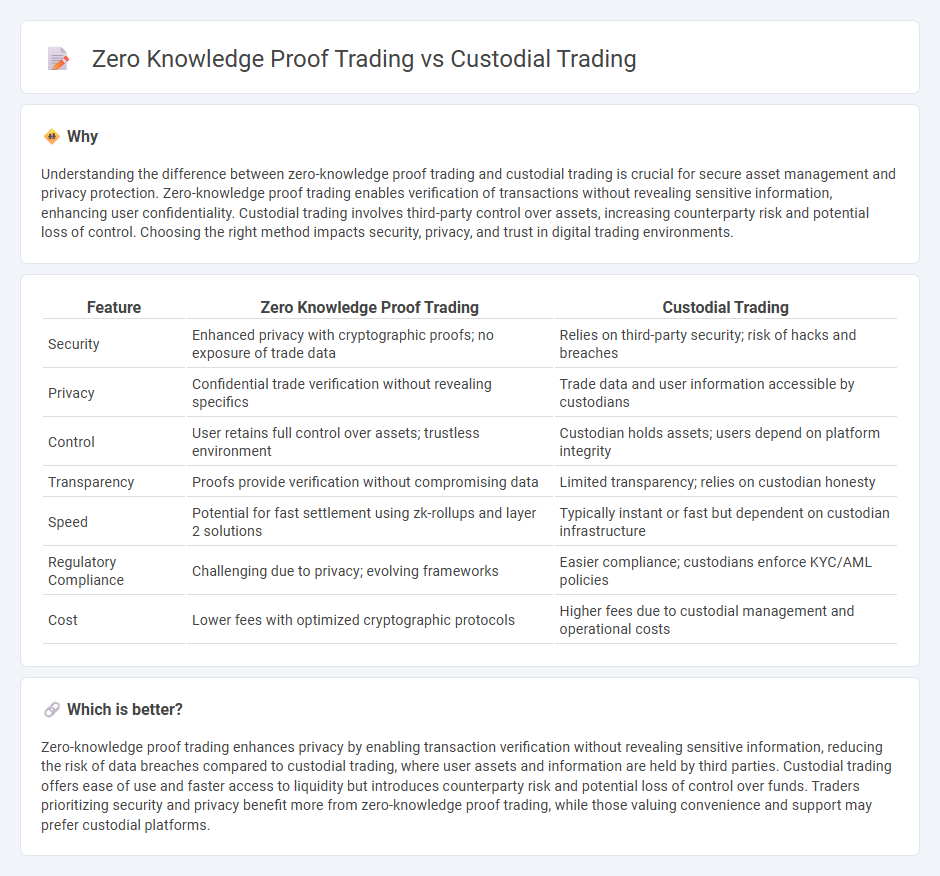 Zero Knowledge Proof Trading vs Custodial Trading

Why

Understanding the difference between zero-knowledge proof trading and custodial trading is crucial for secure asset management and privacy protection. Zero-knowledge proof trading enables verification of transactions without revealing sensitive information, enhancing user confidentiality. Custodial trading involves third-party control over assets, increasing counterparty risk and potential loss of control. Choosing the right method impacts security, privacy, and trust in digital trading environments.

| Feature | Zero Knowledge Proof Trading | Custodial Trading |
|---|---|---|
| Security | Enhanced privacy with cryptographic proofs; no exposure of trade data | Relies on third-party security; risk of hacks and breaches |
| Privacy | Confidential trade verification without revealing specifics | Trade data and user information accessible by custodians |
| Control | User retains full control over assets; trustless environment | Custodian holds assets; users depend on platform integrity |
| Transparency | Proofs provide verification without compromising data | Limited transparency; relies on custodian honesty |
| Speed | Potential for fast settlement using zk-rollups and layer 2 solutions | Typically instant or fast but dependent on custodian infrastructure |
| Regulatory Compliance | Challenging due to privacy; evolving frameworks | Easier compliance; custodians enforce KYC/AML policies |
| Cost | Lower fees with optimized cryptographic protocols | Higher fees due to custodial management and operational costs |

Which is better?

Zero-knowledge proof trading enhances privacy by enabling transaction verification without revealing sensitive information, reducing the risk of data breaches compared to custodial trading, where user assets and information are held by third parties. Custodial trading offers ease of use and faster access to liquidity but introduces counterparty risk and potential loss of control over funds. Traders prioritizing security and privacy benefit more from zero-knowledge proof trading, while those valuing convenience and support may prefer custodial platforms.