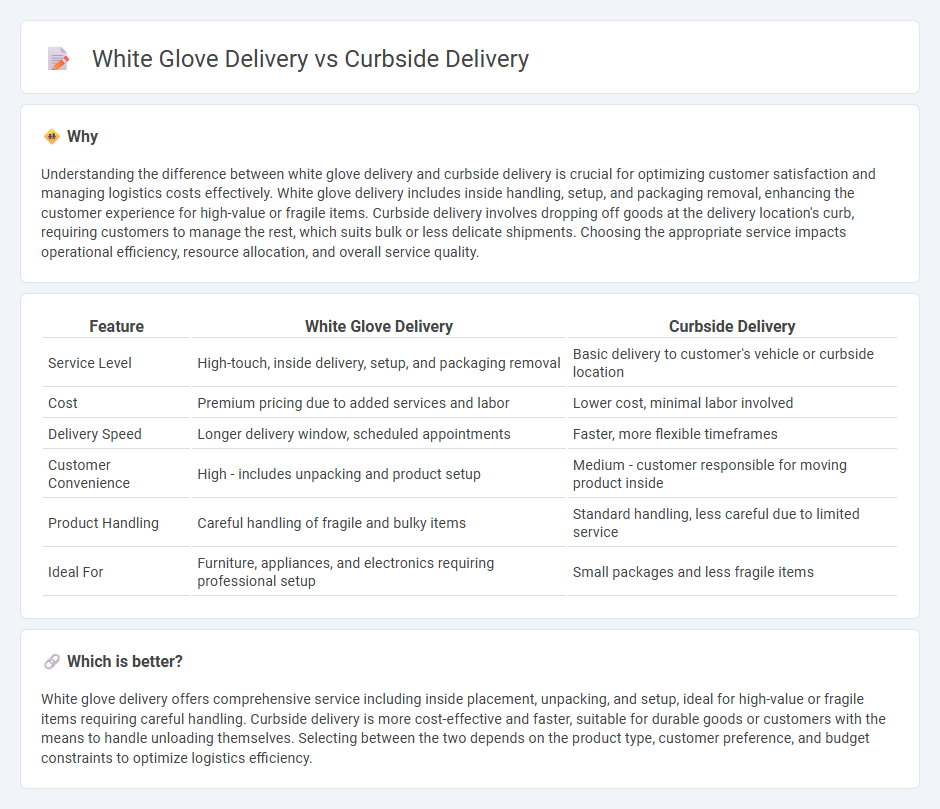 White Glove Delivery vs Curbside Delivery

Why

Understanding the difference between white glove delivery and curbside delivery is crucial for optimizing customer satisfaction and managing logistics costs effectively. White glove delivery includes inside handling, setup, and packaging removal, enhancing the customer experience for high-value or fragile items. Curbside delivery involves dropping off goods at the delivery location's curb, requiring customers to manage the rest, which suits bulk or less delicate shipments. Choosing the appropriate service impacts operational efficiency, resource allocation, and overall service quality.

| Feature | White Glove Delivery | Curbside Delivery |
|---|---|---|
| Service Level | High-touch, inside delivery, setup, and packaging removal | Basic delivery to customer's vehicle or curbside location |
| Cost | Premium pricing due to added services and labor | Lower cost, minimal labor involved |
| Delivery Speed | Longer delivery window, scheduled appointments | Faster, more flexible timeframes |
| Customer Convenience | High - includes unpacking and product setup | Medium - customer responsible for moving product inside |
| Product Handling | Careful handling of fragile and bulky items | Standard handling, less careful due to limited service |
| Ideal For | Furniture, appliances, and electronics requiring professional setup | Small packages and less fragile items |

Which is better?

White glove delivery offers comprehensive service including inside placement, unpacking, and setup, ideal for high-value or fragile items requiring careful handling. Curbside delivery is more cost-effective and faster, suitable for durable goods or customers with the means to handle unloading themselves. Selecting between the two depends on the product type, customer preference, and budget constraints to optimize logistics efficiency.