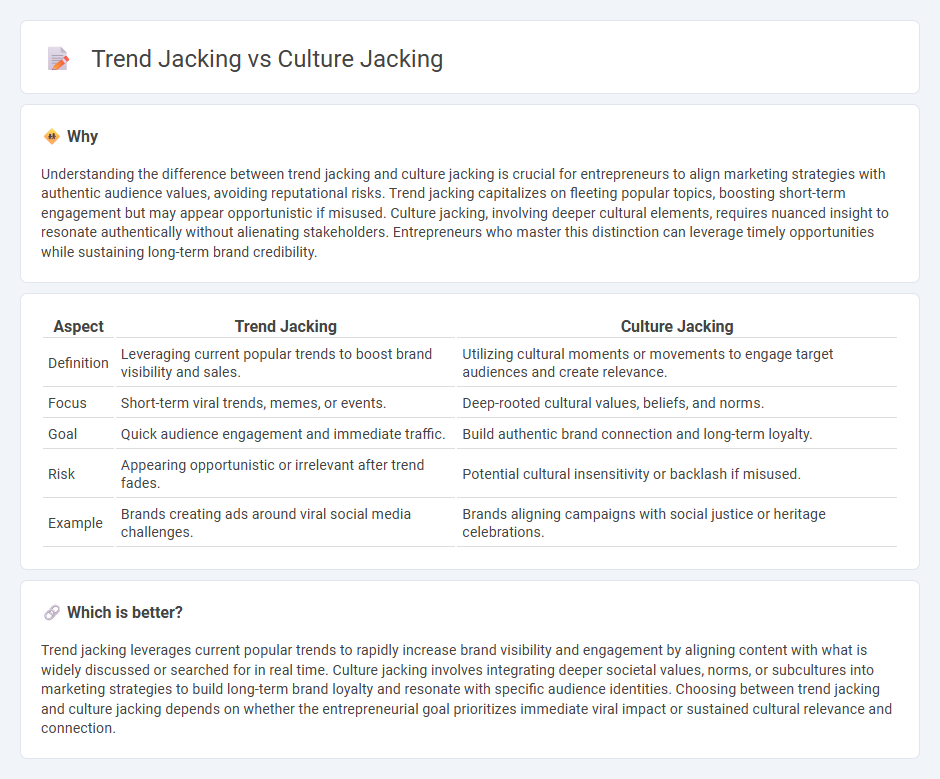 Trend Jacking vs Culture Jacking

Why

Understanding the difference between trend jacking and culture jacking is crucial for entrepreneurs to align marketing strategies with authentic audience values, avoiding reputational risks. Trend jacking capitalizes on fleeting popular topics, boosting short-term engagement but may appear opportunistic if misused. Culture jacking, involving deeper cultural elements, requires nuanced insight to resonate authentically without alienating stakeholders. Entrepreneurs who master this distinction can leverage timely opportunities while sustaining long-term brand credibility.

| Aspect | Trend Jacking | Culture Jacking |
|---|---|---|
| Definition | Leveraging current popular trends to boost brand visibility and sales. | Utilizing cultural moments or movements to engage target audiences and create relevance. |
| Focus | Short-term viral trends, memes, or events. | Deep-rooted cultural values, beliefs, and norms. |
| Goal | Quick audience engagement and immediate traffic. | Build authentic brand connection and long-term loyalty. |
| Risk | Appearing opportunistic or irrelevant after trend fades. | Potential cultural insensitivity or backlash if misused. |
| Example | Brands creating ads around viral social media challenges. | Brands aligning campaigns with social justice or heritage celebrations. |

Which is better?

Trend jacking leverages current popular trends to rapidly increase brand visibility and engagement by aligning content with what is widely discussed or searched for in real time. Culture jacking involves integrating deeper societal values, norms, or subcultures into marketing strategies to build long-term brand loyalty and resonate with specific audience identities. Choosing between trend jacking and culture jacking depends on whether the entrepreneurial goal prioritizes immediate viral impact or sustained cultural relevance and connection.