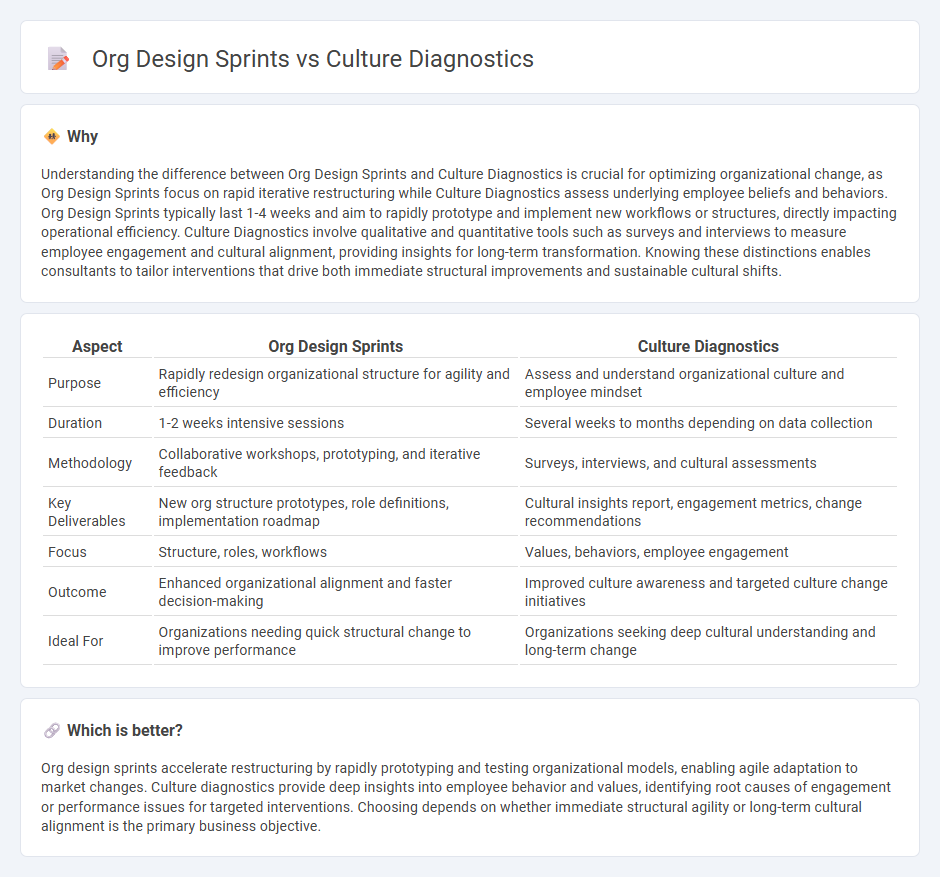 Org Design Sprints vs Culture Diagnostics

Why

Understanding the difference between Org Design Sprints and Culture Diagnostics is crucial for optimizing organizational change, as Org Design Sprints focus on rapid iterative restructuring while Culture Diagnostics assess underlying employee beliefs and behaviors. Org Design Sprints typically last 1-4 weeks and aim to rapidly prototype and implement new workflows or structures, directly impacting operational efficiency. Culture Diagnostics involve qualitative and quantitative tools such as surveys and interviews to measure employee engagement and cultural alignment, providing insights for long-term transformation. Knowing these distinctions enables consultants to tailor interventions that drive both immediate structural improvements and sustainable cultural shifts.

| Aspect | Org Design Sprints | Culture Diagnostics |
|---|---|---|
| Purpose | Rapidly redesign organizational structure for agility and efficiency | Assess and understand organizational culture and employee mindset |
| Duration | 1-2 weeks intensive sessions | Several weeks to months depending on data collection |
| Methodology | Collaborative workshops, prototyping, and iterative feedback | Surveys, interviews, and cultural assessments |
| Key Deliverables | New org structure prototypes, role definitions, implementation roadmap | Cultural insights report, engagement metrics, change recommendations |
| Focus | Structure, roles, workflows | Values, behaviors, employee engagement |
| Outcome | Enhanced organizational alignment and faster decision-making | Improved culture awareness and targeted culture change initiatives |
| Ideal For | Organizations needing quick structural change to improve performance | Organizations seeking deep cultural understanding and long-term change |

Which is better?

Org design sprints accelerate restructuring by rapidly prototyping and testing organizational models, enabling agile adaptation to market changes. Culture diagnostics provide deep insights into employee behavior and values, identifying root causes of engagement or performance issues for targeted interventions. Choosing depends on whether immediate structural agility or long-term cultural alignment is the primary business objective.