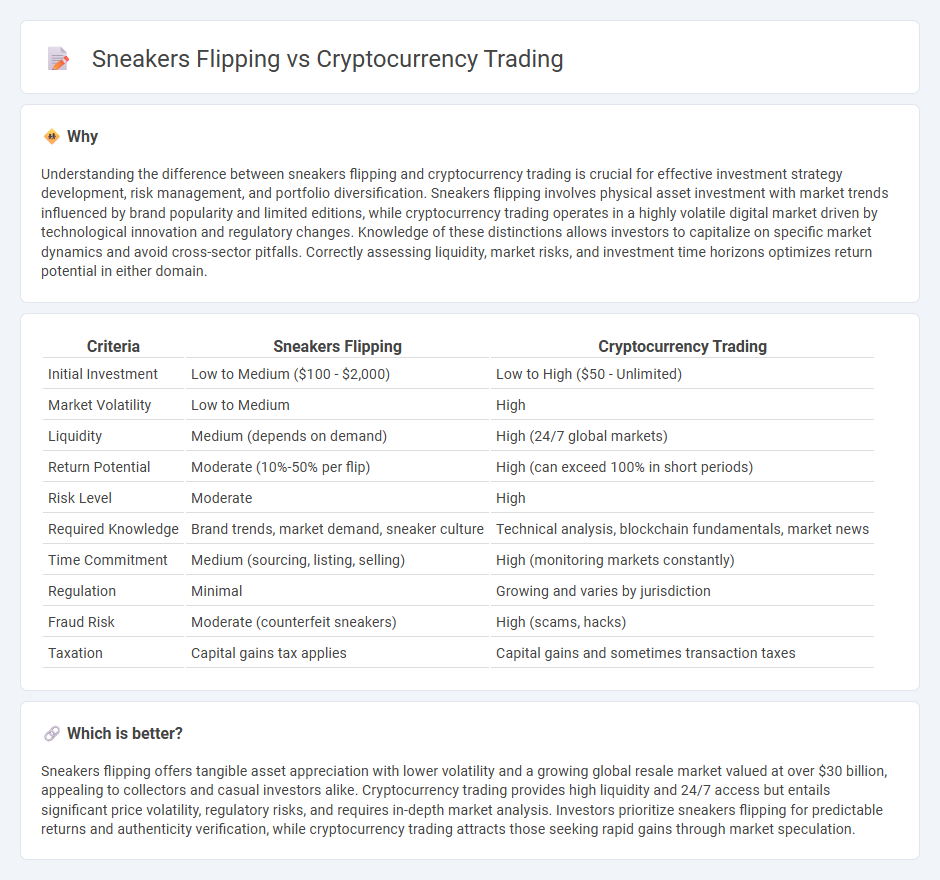 Sneakers Flipping vs Cryptocurrency Trading

Why

Understanding the difference between sneakers flipping and cryptocurrency trading is crucial for effective investment strategy development, risk management, and portfolio diversification. Sneakers flipping involves physical asset investment with market trends influenced by brand popularity and limited editions, while cryptocurrency trading operates in a highly volatile digital market driven by technological innovation and regulatory changes. Knowledge of these distinctions allows investors to capitalize on specific market dynamics and avoid cross-sector pitfalls. Correctly assessing liquidity, market risks, and investment time horizons optimizes return potential in either domain.

| Criteria | Sneakers Flipping | Cryptocurrency Trading |
|---|---|---|
| Initial Investment | Low to Medium (\$100 - \$2,000) | Low to High (\$50 - Unlimited) |
| Market Volatility | Low to Medium | High |
| Liquidity | Medium (depends on demand) | High (24/7 global markets) |
| Return Potential | Moderate (10%-50% per flip) | High (can exceed 100% in short periods) |
| Risk Level | Moderate | High |
| Required Knowledge | Brand trends, market demand, sneaker culture | Technical analysis, blockchain fundamentals, market news |
| Time Commitment | Medium (sourcing, listing, selling) | High (monitoring markets constantly) |
| Regulation | Minimal | Growing and varies by jurisdiction |
| Fraud Risk | Moderate (counterfeit sneakers) | High (scams, hacks) |
| Taxation | Capital gains tax applies | Capital gains and sometimes transaction taxes |

Which is better?

Sneakers flipping offers tangible asset appreciation with lower volatility and a growing global resale market valued at over \$30 billion, appealing to collectors and casual investors alike. Cryptocurrency trading provides high liquidity and 24/7 access but entails significant price volatility, regulatory risks, and requires in-depth market analysis. Investors prioritize sneakers flipping for predictable returns and authenticity verification, while cryptocurrency trading attracts those seeking rapid gains through market speculation.