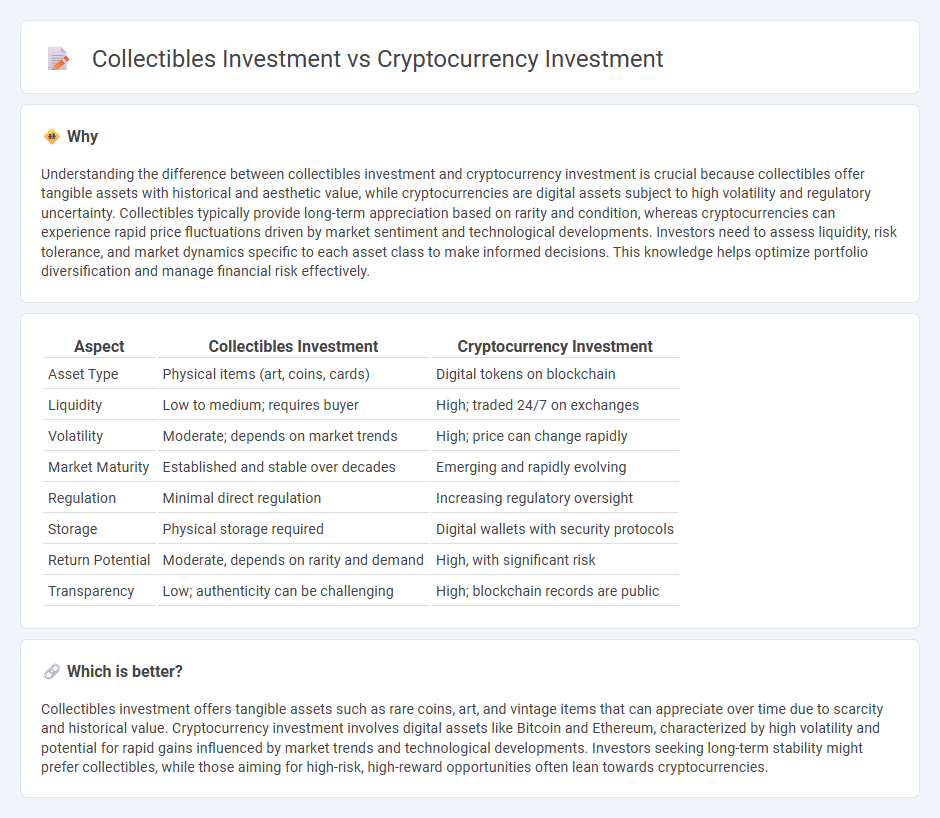 Collectibles Investment vs Cryptocurrency Investment

Why

Understanding the difference between collectibles investment and cryptocurrency investment is crucial because collectibles offer tangible assets with historical and aesthetic value, while cryptocurrencies are digital assets subject to high volatility and regulatory uncertainty. Collectibles typically provide long-term appreciation based on rarity and condition, whereas cryptocurrencies can experience rapid price fluctuations driven by market sentiment and technological developments. Investors need to assess liquidity, risk tolerance, and market dynamics specific to each asset class to make informed decisions. This knowledge helps optimize portfolio diversification and manage financial risk effectively.

| Aspect | Collectibles Investment | Cryptocurrency Investment |
|---|---|---|
| Asset Type | Physical items (art, coins, cards) | Digital tokens on blockchain |
| Liquidity | Low to medium; requires buyer | High; traded 24/7 on exchanges |
| Volatility | Moderate; depends on market trends | High; price can change rapidly |
| Market Maturity | Established and stable over decades | Emerging and rapidly evolving |
| Regulation | Minimal direct regulation | Increasing regulatory oversight |
| Storage | Physical storage required | Digital wallets with security protocols |
| Return Potential | Moderate, depends on rarity and demand | High, with significant risk |
| Transparency | Low; authenticity can be challenging | High; blockchain records are public |

Which is better?

Collectibles investment offers tangible assets such as rare coins, art, and vintage items that can appreciate over time due to scarcity and historical value. Cryptocurrency investment involves digital assets like Bitcoin and Ethereum, characterized by high volatility and potential for rapid gains influenced by market trends and technological developments. Investors seeking long-term stability might prefer collectibles, while those aiming for high-risk, high-reward opportunities often lean towards cryptocurrencies.