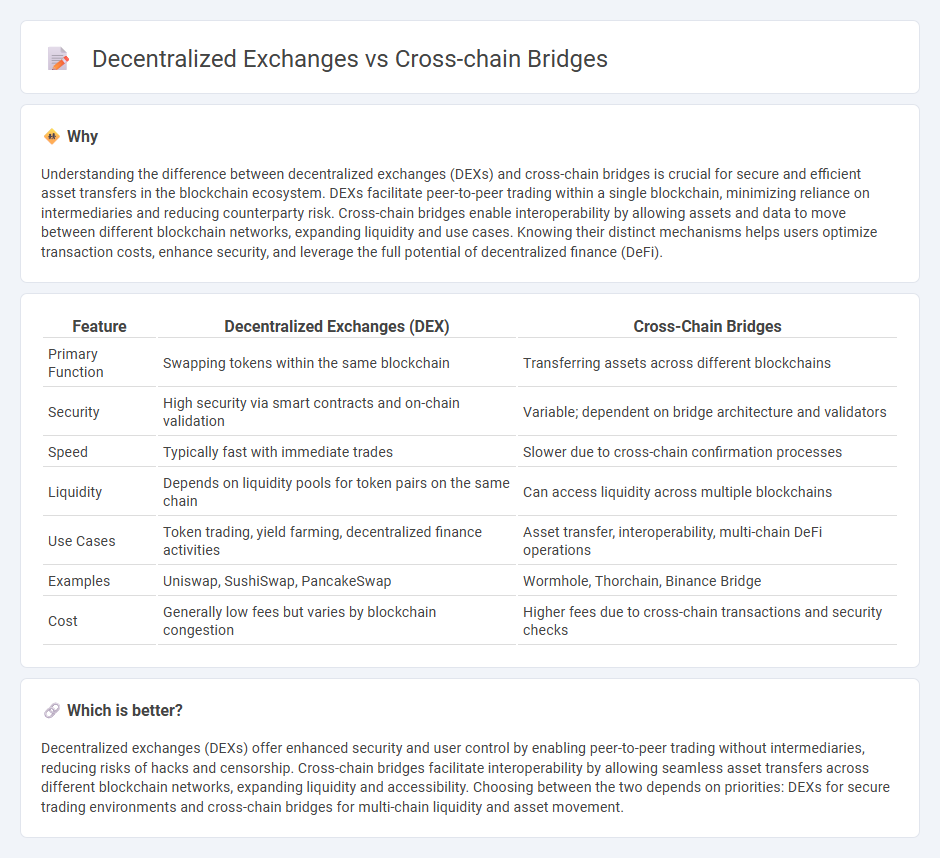 Decentralized Exchanges vs Cross-chain Bridges

Why

Understanding the difference between decentralized exchanges (DEXs) and cross-chain bridges is crucial for secure and efficient asset transfers in the blockchain ecosystem. DEXs facilitate peer-to-peer trading within a single blockchain, minimizing reliance on intermediaries and reducing counterparty risk. Cross-chain bridges enable interoperability by allowing assets and data to move between different blockchain networks, expanding liquidity and use cases. Knowing their distinct mechanisms helps users optimize transaction costs, enhance security, and leverage the full potential of decentralized finance (DeFi).

| Feature | Decentralized Exchanges (DEX) | Cross-Chain Bridges |
|---|---|---|
| Primary Function | Swapping tokens within the same blockchain | Transferring assets across different blockchains |
| Security | High security via smart contracts and on-chain validation | Variable; dependent on bridge architecture and validators |
| Speed | Typically fast with immediate trades | Slower due to cross-chain confirmation processes |
| Liquidity | Depends on liquidity pools for token pairs on the same chain | Can access liquidity across multiple blockchains |
| Use Cases | Token trading, yield farming, decentralized finance activities | Asset transfer, interoperability, multi-chain DeFi operations |
| Examples | Uniswap, SushiSwap, PancakeSwap | Wormhole, Thorchain, Binance Bridge |
| Cost | Generally low fees but varies by blockchain congestion | Higher fees due to cross-chain transactions and security checks |

Which is better?

Decentralized exchanges (DEXs) offer enhanced security and user control by enabling peer-to-peer trading without intermediaries, reducing risks of hacks and censorship. Cross-chain bridges facilitate interoperability by allowing seamless asset transfers across different blockchain networks, expanding liquidity and accessibility. Choosing between the two depends on priorities: DEXs for secure trading environments and cross-chain bridges for multi-chain liquidity and asset movement.