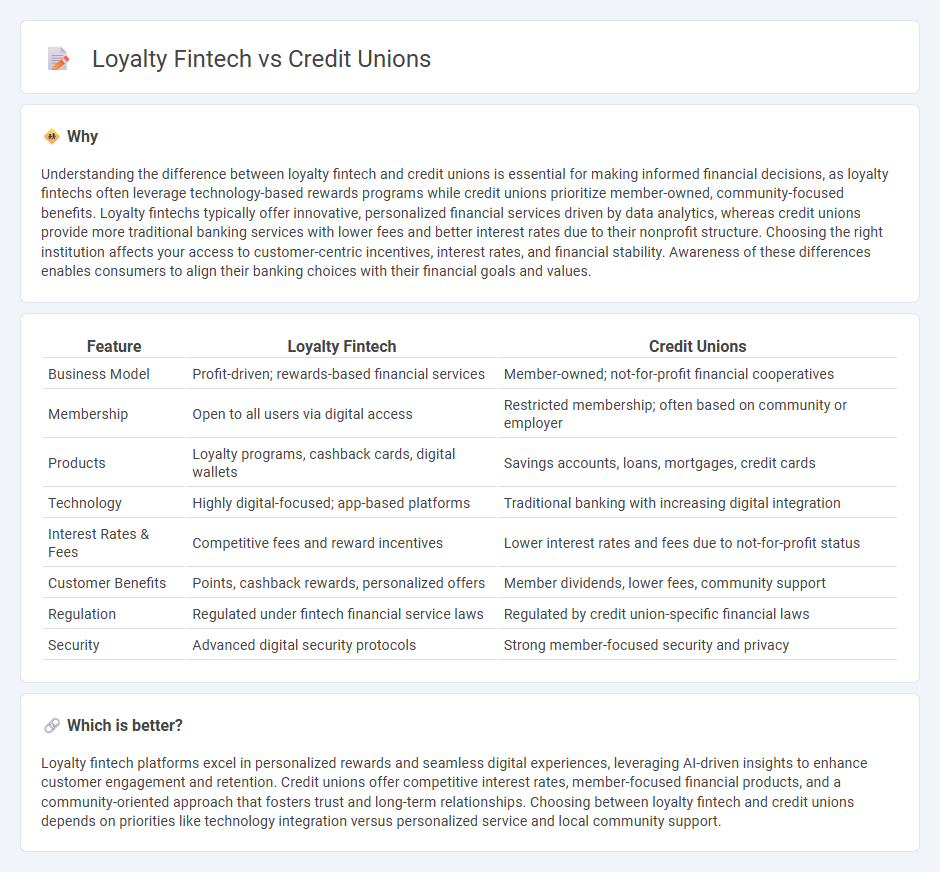 Loyalty Fintech vs Credit Unions

Why

Understanding the difference between loyalty fintech and credit unions is essential for making informed financial decisions, as loyalty fintechs often leverage technology-based rewards programs while credit unions prioritize member-owned, community-focused benefits. Loyalty fintechs typically offer innovative, personalized financial services driven by data analytics, whereas credit unions provide more traditional banking services with lower fees and better interest rates due to their nonprofit structure. Choosing the right institution affects your access to customer-centric incentives, interest rates, and financial stability. Awareness of these differences enables consumers to align their banking choices with their financial goals and values.

| Feature | Loyalty Fintech | Credit Unions |
|---|---|---|
| Business Model | Profit-driven; rewards-based financial services | Member-owned; not-for-profit financial cooperatives |
| Membership | Open to all users via digital access | Restricted membership; often based on community or employer |
| Products | Loyalty programs, cashback cards, digital wallets | Savings accounts, loans, mortgages, credit cards |
| Technology | Highly digital-focused; app-based platforms | Traditional banking with increasing digital integration |
| Interest Rates & Fees | Competitive fees and reward incentives | Lower interest rates and fees due to not-for-profit status |
| Customer Benefits | Points, cashback rewards, personalized offers | Member dividends, lower fees, community support |
| Regulation | Regulated under fintech financial service laws | Regulated by credit union-specific financial laws |
| Security | Advanced digital security protocols | Strong member-focused security and privacy |

Which is better?

Loyalty fintech platforms excel in personalized rewards and seamless digital experiences, leveraging AI-driven insights to enhance customer engagement and retention. Credit unions offer competitive interest rates, member-focused financial products, and a community-oriented approach that fosters trust and long-term relationships. Choosing between loyalty fintech and credit unions depends on priorities like technology integration versus personalized service and local community support.