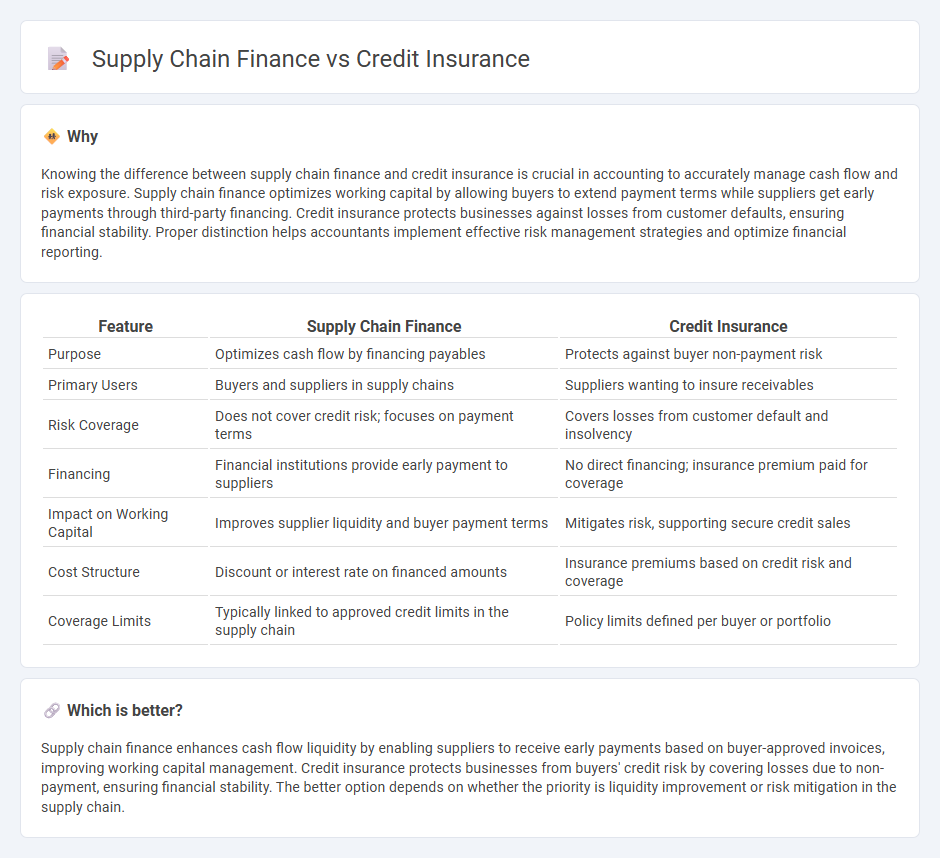 Supply Chain Finance vs Credit Insurance

Why

Knowing the difference between supply chain finance and credit insurance is crucial in accounting to accurately manage cash flow and risk exposure. Supply chain finance optimizes working capital by allowing buyers to extend payment terms while suppliers get early payments through third-party financing. Credit insurance protects businesses against losses from customer defaults, ensuring financial stability. Proper distinction helps accountants implement effective risk management strategies and optimize financial reporting.

| Feature | Supply Chain Finance | Credit Insurance |
|---|---|---|
| Purpose | Optimizes cash flow by financing payables | Protects against buyer non-payment risk |
| Primary Users | Buyers and suppliers in supply chains | Suppliers wanting to insure receivables |
| Risk Coverage | Does not cover credit risk; focuses on payment terms | Covers losses from customer default and insolvency |
| Financing | Financial institutions provide early payment to suppliers | No direct financing; insurance premium paid for coverage |
| Impact on Working Capital | Improves supplier liquidity and buyer payment terms | Mitigates risk, supporting secure credit sales |
| Cost Structure | Discount or interest rate on financed amounts | Insurance premiums based on credit risk and coverage |
| Coverage Limits | Typically linked to approved credit limits in the supply chain | Policy limits defined per buyer or portfolio |

Which is better?

Supply chain finance enhances cash flow liquidity by enabling suppliers to receive early payments based on buyer-approved invoices, improving working capital management. Credit insurance protects businesses from buyers' credit risk by covering losses due to non-payment, ensuring financial stability. The better option depends on whether the priority is liquidity improvement or risk mitigation in the supply chain.