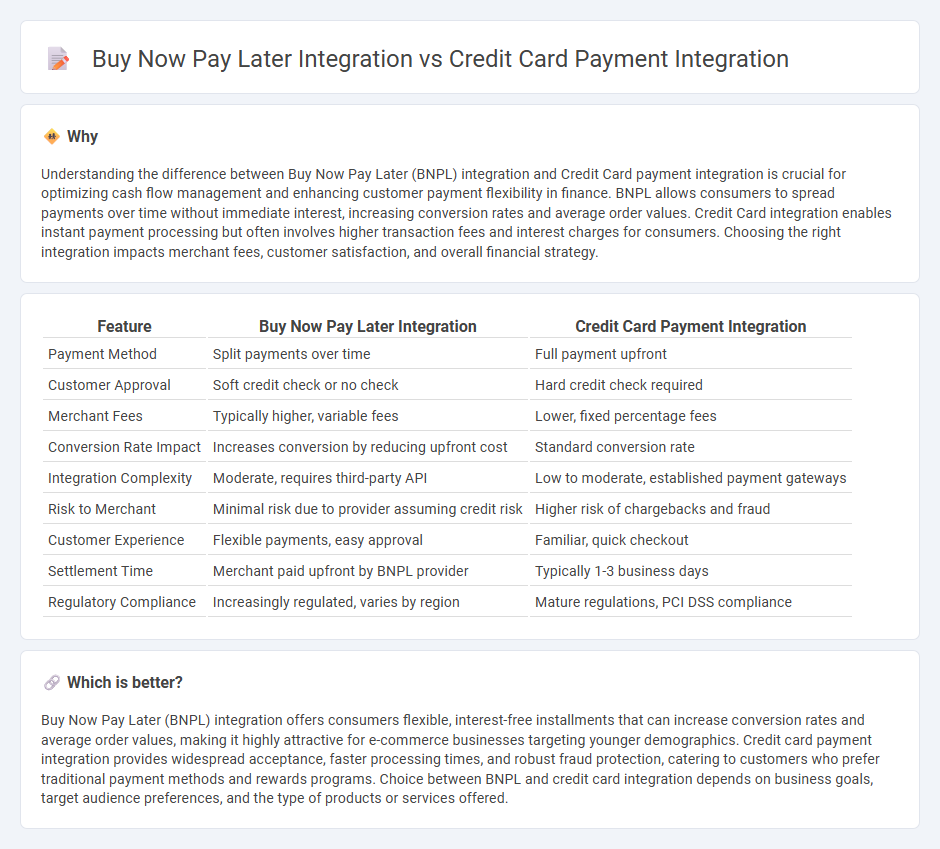 Buy Now Pay Later Integration vs Credit Card Payment Integration

Why

Understanding the difference between Buy Now Pay Later (BNPL) integration and Credit Card payment integration is crucial for optimizing cash flow management and enhancing customer payment flexibility in finance. BNPL allows consumers to spread payments over time without immediate interest, increasing conversion rates and average order values. Credit Card integration enables instant payment processing but often involves higher transaction fees and interest charges for consumers. Choosing the right integration impacts merchant fees, customer satisfaction, and overall financial strategy.

| Feature | Buy Now Pay Later Integration | Credit Card Payment Integration |
|---|---|---|
| Payment Method | Split payments over time | Full payment upfront |
| Customer Approval | Soft credit check or no check | Hard credit check required |
| Merchant Fees | Typically higher, variable fees | Lower, fixed percentage fees |
| Conversion Rate Impact | Increases conversion by reducing upfront cost | Standard conversion rate |
| Integration Complexity | Moderate, requires third-party API | Low to moderate, established payment gateways |
| Risk to Merchant | Minimal risk due to provider assuming credit risk | Higher risk of chargebacks and fraud |
| Customer Experience | Flexible payments, easy approval | Familiar, quick checkout |
| Settlement Time | Merchant paid upfront by BNPL provider | Typically 1-3 business days |
| Regulatory Compliance | Increasingly regulated, varies by region | Mature regulations, PCI DSS compliance |

Which is better?

Buy Now Pay Later (BNPL) integration offers consumers flexible, interest-free installments that can increase conversion rates and average order values, making it highly attractive for e-commerce businesses targeting younger demographics. Credit card payment integration provides widespread acceptance, faster processing times, and robust fraud protection, catering to customers who prefer traditional payment methods and rewards programs. Choice between BNPL and credit card integration depends on business goals, target audience preferences, and the type of products or services offered.