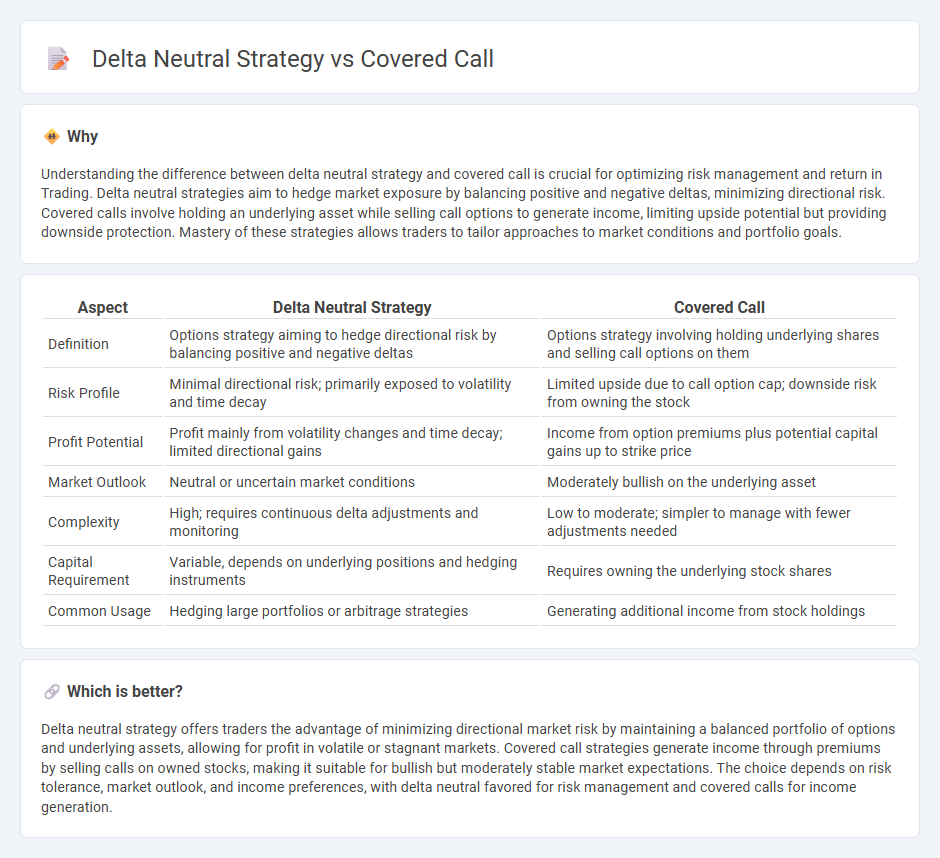 Delta Neutral Strategy vs Covered Call

Why

Understanding the difference between delta neutral strategy and covered call is crucial for optimizing risk management and return in Trading. Delta neutral strategies aim to hedge market exposure by balancing positive and negative deltas, minimizing directional risk. Covered calls involve holding an underlying asset while selling call options to generate income, limiting upside potential but providing downside protection. Mastery of these strategies allows traders to tailor approaches to market conditions and portfolio goals.

| Aspect | Delta Neutral Strategy | Covered Call |
|---|---|---|
| Definition | Options strategy aiming to hedge directional risk by balancing positive and negative deltas | Options strategy involving holding underlying shares and selling call options on them |
| Risk Profile | Minimal directional risk; primarily exposed to volatility and time decay | Limited upside due to call option cap; downside risk from owning the stock |
| Profit Potential | Profit mainly from volatility changes and time decay; limited directional gains | Income from option premiums plus potential capital gains up to strike price |
| Market Outlook | Neutral or uncertain market conditions | Moderately bullish on the underlying asset |
| Complexity | High; requires continuous delta adjustments and monitoring | Low to moderate; simpler to manage with fewer adjustments needed |
| Capital Requirement | Variable, depends on underlying positions and hedging instruments | Requires owning the underlying stock shares |
| Common Usage | Hedging large portfolios or arbitrage strategies | Generating additional income from stock holdings |

Which is better?

Delta neutral strategy offers traders the advantage of minimizing directional market risk by maintaining a balanced portfolio of options and underlying assets, allowing for profit in volatile or stagnant markets. Covered call strategies generate income through premiums by selling calls on owned stocks, making it suitable for bullish but moderately stable market expectations. The choice depends on risk tolerance, market outlook, and income preferences, with delta neutral favored for risk management and covered calls for income generation.