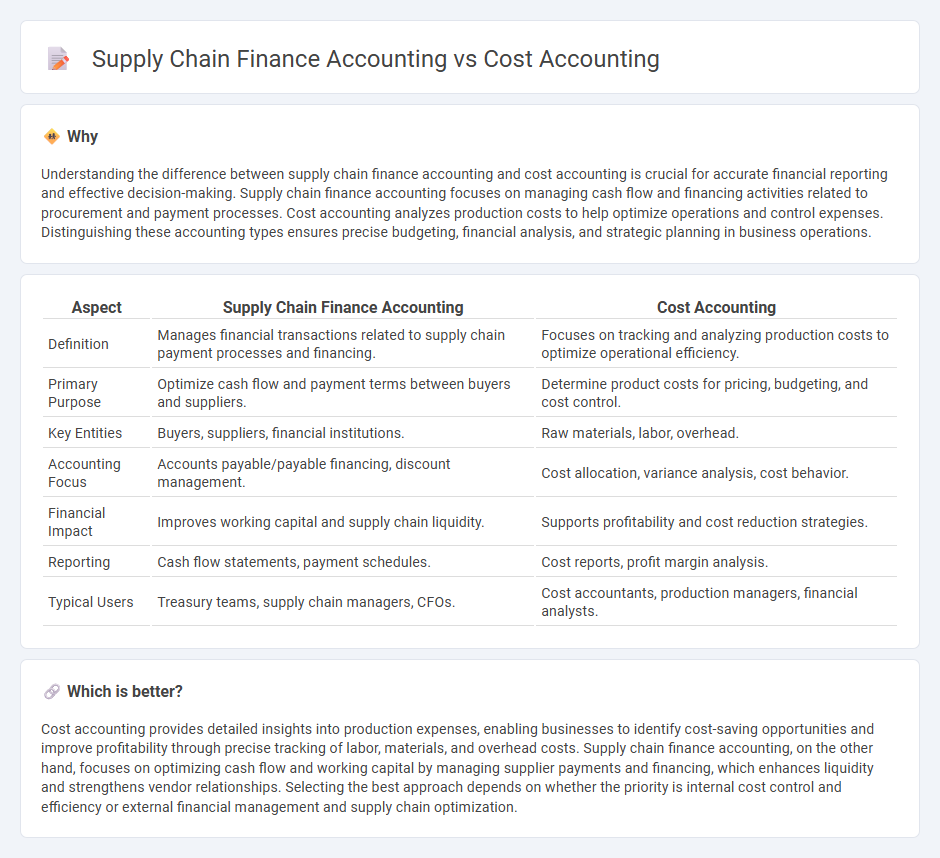 Supply Chain Finance Accounting vs Cost Accounting

Why

Understanding the difference between supply chain finance accounting and cost accounting is crucial for accurate financial reporting and effective decision-making. Supply chain finance accounting focuses on managing cash flow and financing activities related to procurement and payment processes. Cost accounting analyzes production costs to help optimize operations and control expenses. Distinguishing these accounting types ensures precise budgeting, financial analysis, and strategic planning in business operations.

| Aspect | Supply Chain Finance Accounting | Cost Accounting |
|---|---|---|
| Definition | Manages financial transactions related to supply chain payment processes and financing. | Focuses on tracking and analyzing production costs to optimize operational efficiency. |
| Primary Purpose | Optimize cash flow and payment terms between buyers and suppliers. | Determine product costs for pricing, budgeting, and cost control. |
| Key Entities | Buyers, suppliers, financial institutions. | Raw materials, labor, overhead. |
| Accounting Focus | Accounts payable/payable financing, discount management. | Cost allocation, variance analysis, cost behavior. |
| Financial Impact | Improves working capital and supply chain liquidity. | Supports profitability and cost reduction strategies. |
| Reporting | Cash flow statements, payment schedules. | Cost reports, profit margin analysis. |
| Typical Users | Treasury teams, supply chain managers, CFOs. | Cost accountants, production managers, financial analysts. |

Which is better?

Cost accounting provides detailed insights into production expenses, enabling businesses to identify cost-saving opportunities and improve profitability through precise tracking of labor, materials, and overhead costs. Supply chain finance accounting, on the other hand, focuses on optimizing cash flow and working capital by managing supplier payments and financing, which enhances liquidity and strengthens vendor relationships. Selecting the best approach depends on whether the priority is internal cost control and efficiency or external financial management and supply chain optimization.