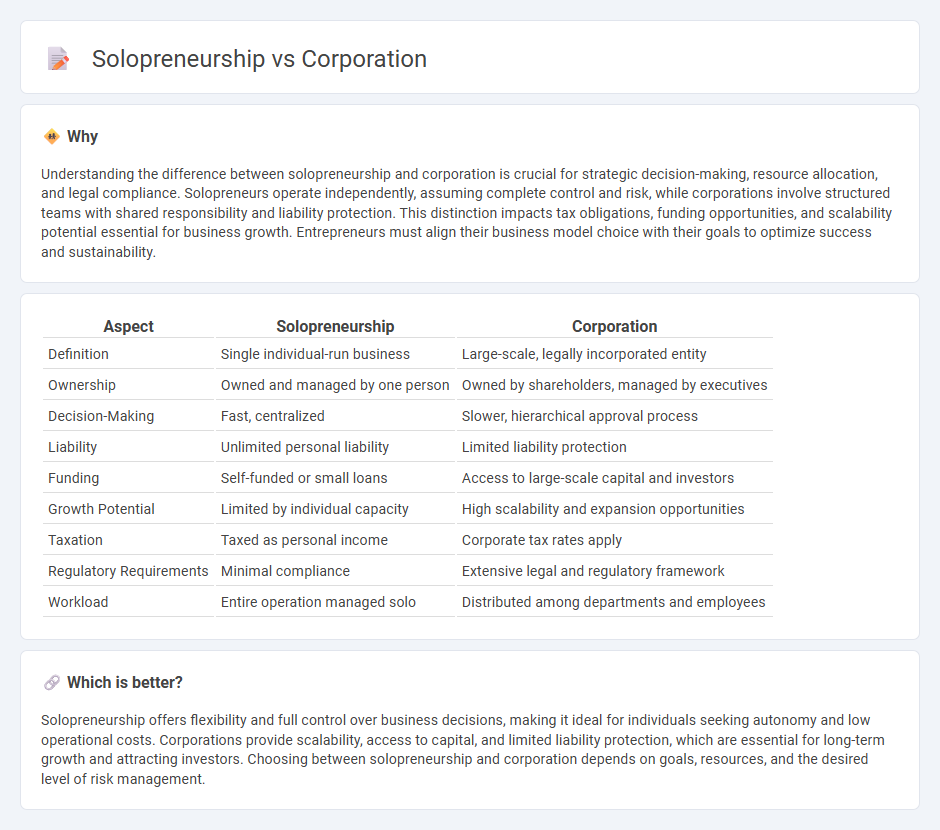 Solopreneurship vs Corporation

Why

Understanding the difference between solopreneurship and corporation is crucial for strategic decision-making, resource allocation, and legal compliance. Solopreneurs operate independently, assuming complete control and risk, while corporations involve structured teams with shared responsibility and liability protection. This distinction impacts tax obligations, funding opportunities, and scalability potential essential for business growth. Entrepreneurs must align their business model choice with their goals to optimize success and sustainability.

| Aspect | Solopreneurship | Corporation |
|---|---|---|
| Definition | Single individual-run business | Large-scale, legally incorporated entity |
| Ownership | Owned and managed by one person | Owned by shareholders, managed by executives |
| Decision-Making | Fast, centralized | Slower, hierarchical approval process |
| Liability | Unlimited personal liability | Limited liability protection |
| Funding | Self-funded or small loans | Access to large-scale capital and investors |
| Growth Potential | Limited by individual capacity | High scalability and expansion opportunities |
| Taxation | Taxed as personal income | Corporate tax rates apply |
| Regulatory Requirements | Minimal compliance | Extensive legal and regulatory framework |
| Workload | Entire operation managed solo | Distributed among departments and employees |

Which is better?

Solopreneurship offers flexibility and full control over business decisions, making it ideal for individuals seeking autonomy and low operational costs. Corporations provide scalability, access to capital, and limited liability protection, which are essential for long-term growth and attracting investors. Choosing between solopreneurship and corporation depends on goals, resources, and the desired level of risk management.