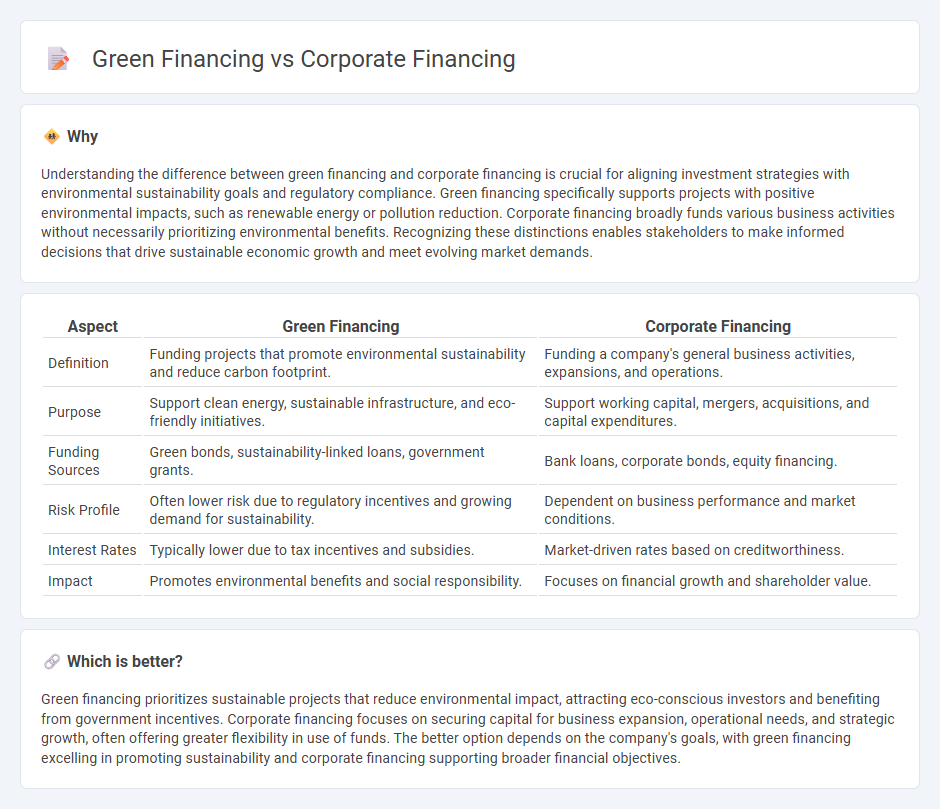 Green Financing vs Corporate Financing

Why

Understanding the difference between green financing and corporate financing is crucial for aligning investment strategies with environmental sustainability goals and regulatory compliance. Green financing specifically supports projects with positive environmental impacts, such as renewable energy or pollution reduction. Corporate financing broadly funds various business activities without necessarily prioritizing environmental benefits. Recognizing these distinctions enables stakeholders to make informed decisions that drive sustainable economic growth and meet evolving market demands.

| Aspect | Green Financing | Corporate Financing |
|---|---|---|
| Definition | Funding projects that promote environmental sustainability and reduce carbon footprint. | Funding a company's general business activities, expansions, and operations. |
| Purpose | Support clean energy, sustainable infrastructure, and eco-friendly initiatives. | Support working capital, mergers, acquisitions, and capital expenditures. |
| Funding Sources | Green bonds, sustainability-linked loans, government grants. | Bank loans, corporate bonds, equity financing. |
| Risk Profile | Often lower risk due to regulatory incentives and growing demand for sustainability. | Dependent on business performance and market conditions. |
| Interest Rates | Typically lower due to tax incentives and subsidies. | Market-driven rates based on creditworthiness. |
| Impact | Promotes environmental benefits and social responsibility. | Focuses on financial growth and shareholder value. |

Which is better?

Green financing prioritizes sustainable projects that reduce environmental impact, attracting eco-conscious investors and benefiting from government incentives. Corporate financing focuses on securing capital for business expansion, operational needs, and strategic growth, often offering greater flexibility in use of funds. The better option depends on the company's goals, with green financing excelling in promoting sustainability and corporate financing supporting broader financial objectives.