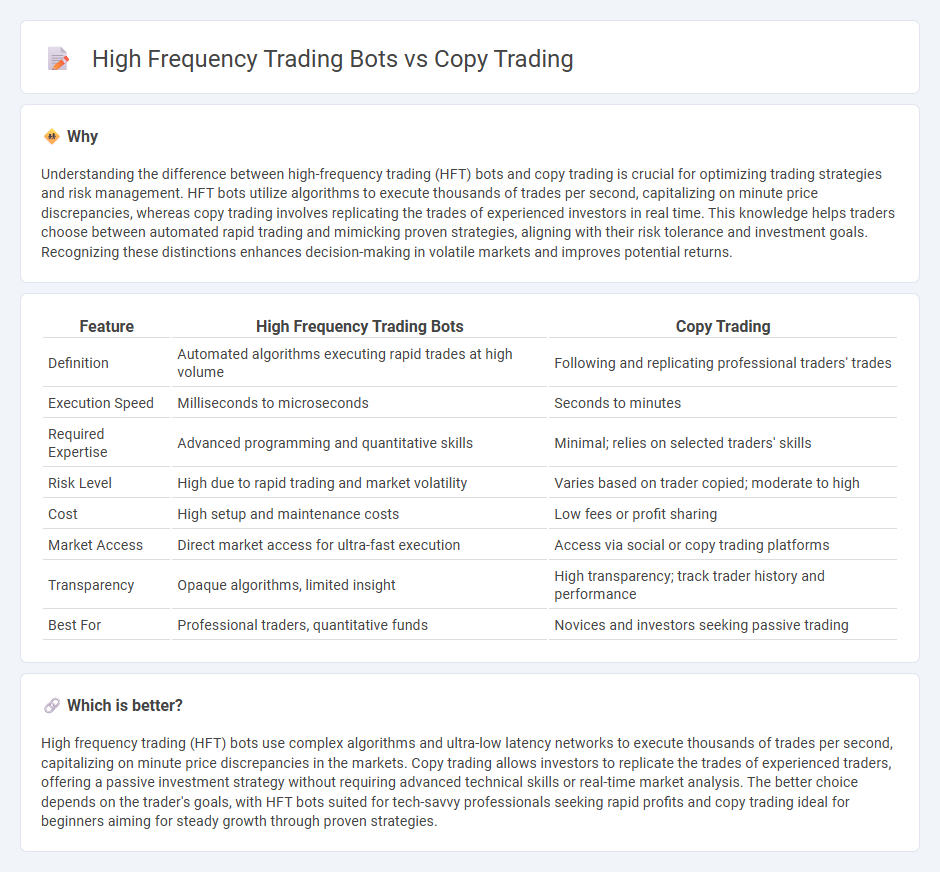 High Frequency Trading Bots vs Copy Trading

Why

Understanding the difference between high-frequency trading (HFT) bots and copy trading is crucial for optimizing trading strategies and risk management. HFT bots utilize algorithms to execute thousands of trades per second, capitalizing on minute price discrepancies, whereas copy trading involves replicating the trades of experienced investors in real time. This knowledge helps traders choose between automated rapid trading and mimicking proven strategies, aligning with their risk tolerance and investment goals. Recognizing these distinctions enhances decision-making in volatile markets and improves potential returns.

| Feature | High Frequency Trading Bots | Copy Trading |
|---|---|---|
| Definition | Automated algorithms executing rapid trades at high volume | Following and replicating professional traders' trades |
| Execution Speed | Milliseconds to microseconds | Seconds to minutes |
| Required Expertise | Advanced programming and quantitative skills | Minimal; relies on selected traders' skills |
| Risk Level | High due to rapid trading and market volatility | Varies based on trader copied; moderate to high |
| Cost | High setup and maintenance costs | Low fees or profit sharing |
| Market Access | Direct market access for ultra-fast execution | Access via social or copy trading platforms |
| Transparency | Opaque algorithms, limited insight | High transparency; track trader history and performance |
| Best For | Professional traders, quantitative funds | Novices and investors seeking passive trading |

Which is better?

High frequency trading (HFT) bots use complex algorithms and ultra-low latency networks to execute thousands of trades per second, capitalizing on minute price discrepancies in the markets. Copy trading allows investors to replicate the trades of experienced traders, offering a passive investment strategy without requiring advanced technical skills or real-time market analysis. The better choice depends on the trader's goals, with HFT bots suited for tech-savvy professionals seeking rapid profits and copy trading ideal for beginners aiming for steady growth through proven strategies.