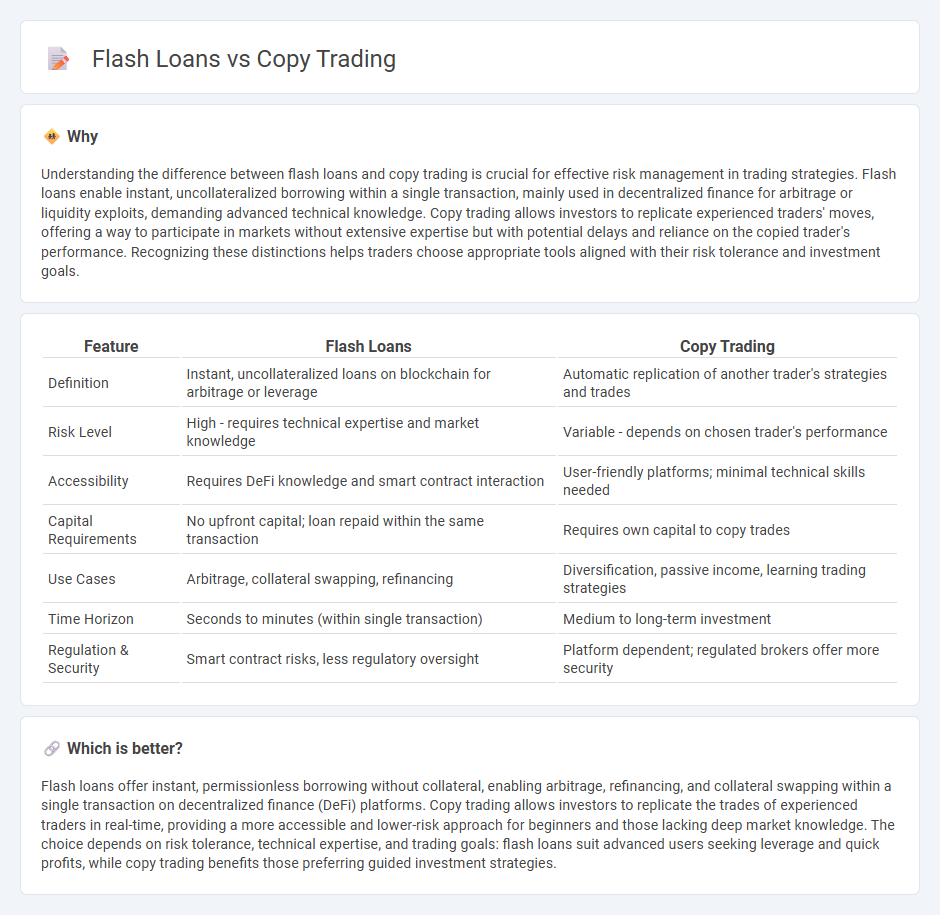 Flash Loans vs Copy Trading

Why

Understanding the difference between flash loans and copy trading is crucial for effective risk management in trading strategies. Flash loans enable instant, uncollateralized borrowing within a single transaction, mainly used in decentralized finance for arbitrage or liquidity exploits, demanding advanced technical knowledge. Copy trading allows investors to replicate experienced traders' moves, offering a way to participate in markets without extensive expertise but with potential delays and reliance on the copied trader's performance. Recognizing these distinctions helps traders choose appropriate tools aligned with their risk tolerance and investment goals.

| Feature | Flash Loans | Copy Trading |
|---|---|---|
| Definition | Instant, uncollateralized loans on blockchain for arbitrage or leverage | Automatic replication of another trader's strategies and trades |
| Risk Level | High - requires technical expertise and market knowledge | Variable - depends on chosen trader's performance |
| Accessibility | Requires DeFi knowledge and smart contract interaction | User-friendly platforms; minimal technical skills needed |
| Capital Requirements | No upfront capital; loan repaid within the same transaction | Requires own capital to copy trades |
| Use Cases | Arbitrage, collateral swapping, refinancing | Diversification, passive income, learning trading strategies |
| Time Horizon | Seconds to minutes (within single transaction) | Medium to long-term investment |
| Regulation & Security | Smart contract risks, less regulatory oversight | Platform dependent; regulated brokers offer more security |

Which is better?

Flash loans offer instant, permissionless borrowing without collateral, enabling arbitrage, refinancing, and collateral swapping within a single transaction on decentralized finance (DeFi) platforms. Copy trading allows investors to replicate the trades of experienced traders in real-time, providing a more accessible and lower-risk approach for beginners and those lacking deep market knowledge. The choice depends on risk tolerance, technical expertise, and trading goals: flash loans suit advanced users seeking leverage and quick profits, while copy trading benefits those preferring guided investment strategies.